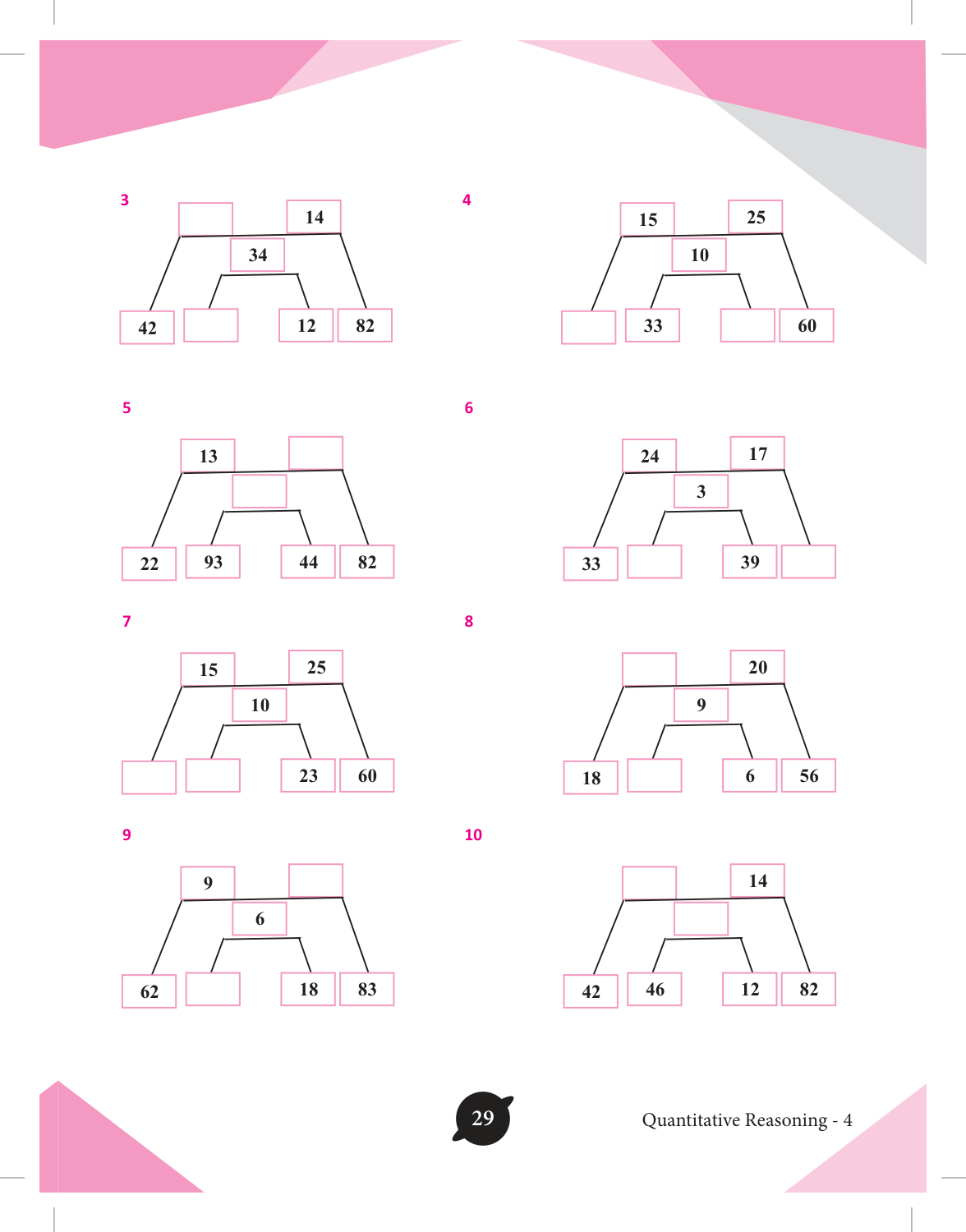 3

14

34

42

12

82

4

15

25

10

33

60

5

13

22

93

44

82

6

24

17

3

33

39

7

15

25

10

23

60

8

20

9

18

6

56

9

9

6

62

18

83

10

14

42

46

12

82

29

Quantitative Reasoning - 4