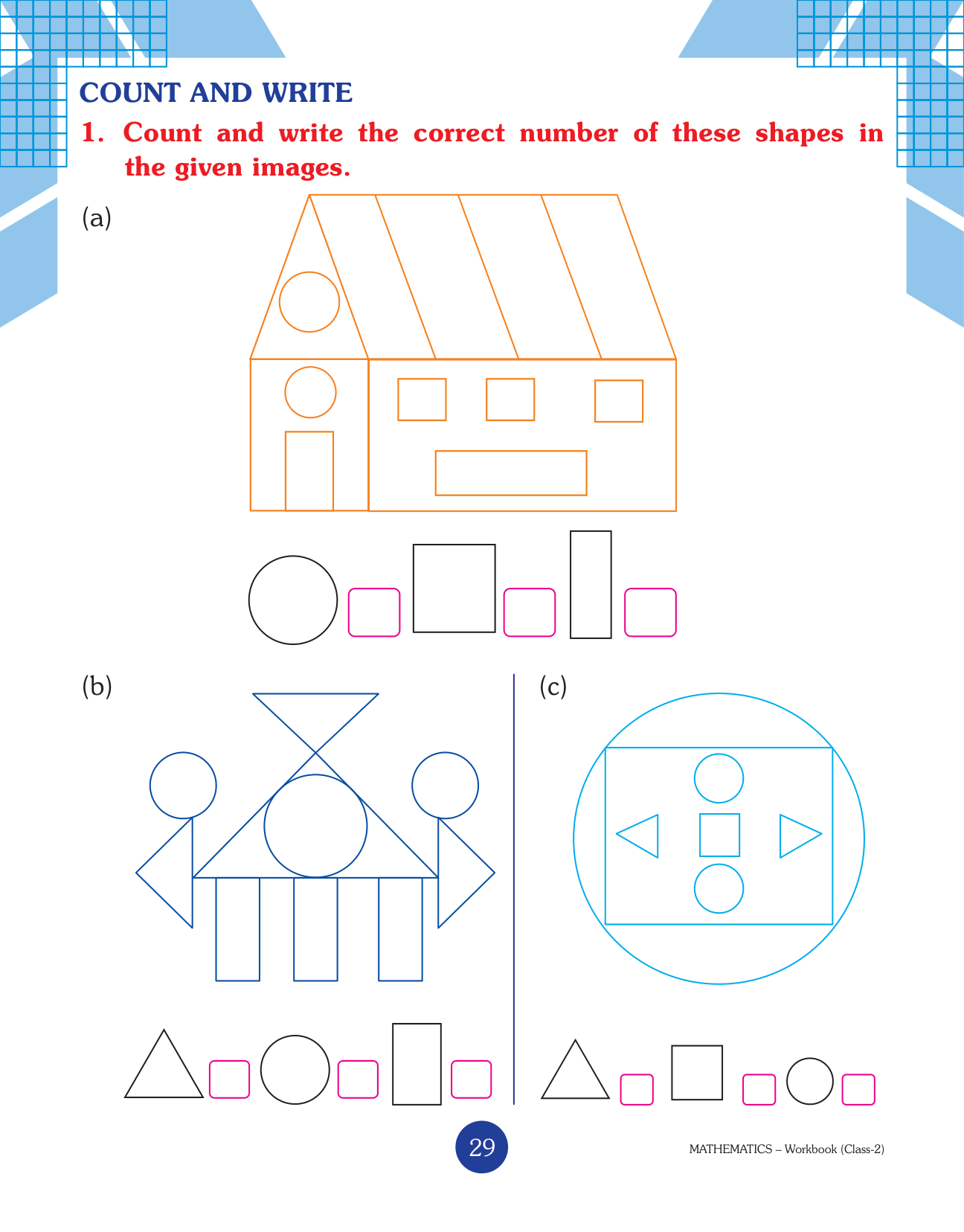 COUNT AND WRITE

1. Count and write the correct number of these shapes in the given images.

(a)

(b)

(c)

29

MATHEMATICS – Workbook (Class-2)