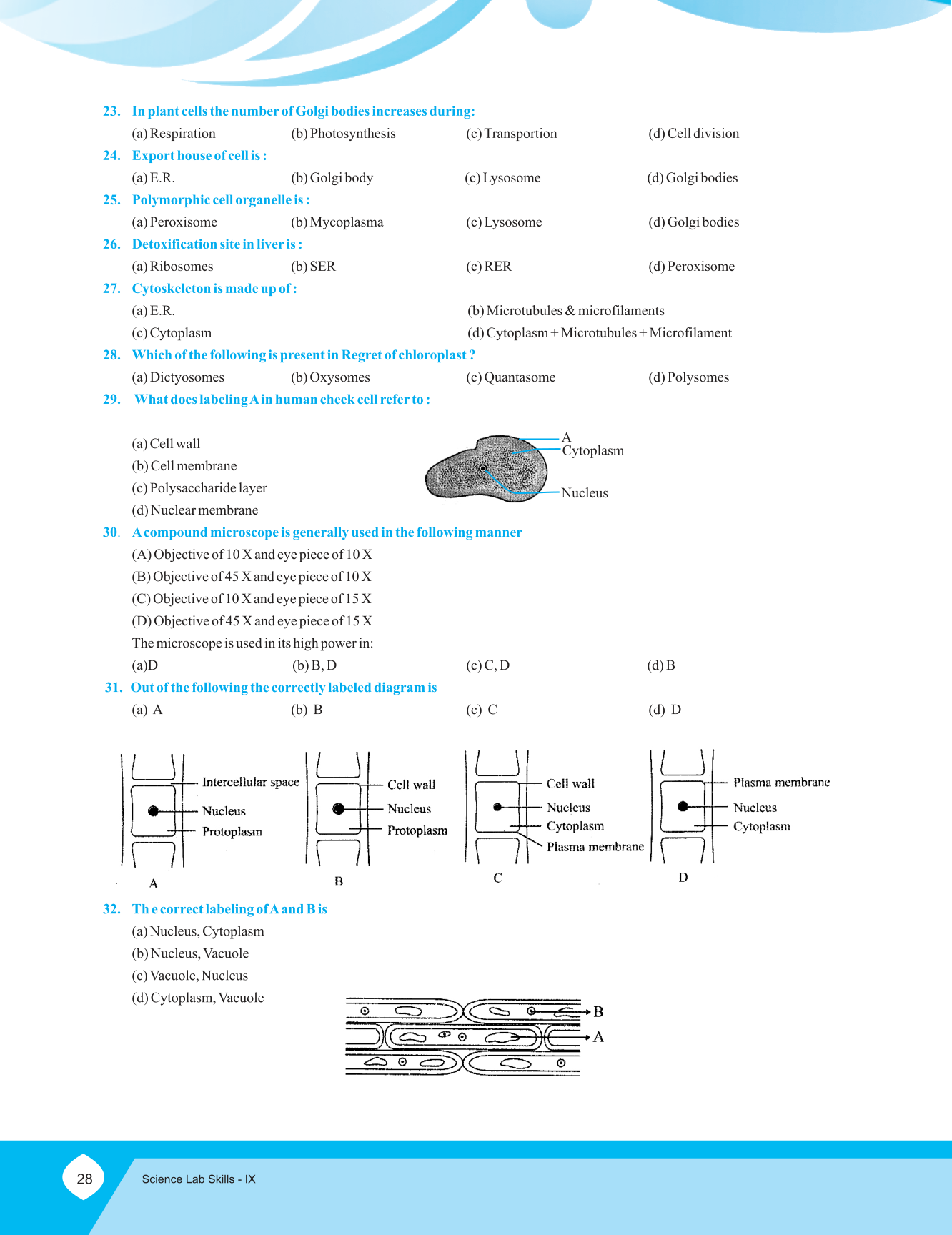 23. In plant cells the number of Golgi bodies increases during:

(a) Respiration (b) Photosynthesis (c) Transportion (d) Cell division

24. Export house of cell is :

(a) E.R. (b) Golgi body (c) Lysosome (d) Golgi bodies

25. Polymorphic cell organelle is :

(a) Peroxisome (b) Mycoplasma (c) Lysosome (d) Golgi bodies

26. Detoxification site in liver is :

(a) Ribosomes (b) SER (c) RER (d) Peroxisome

27. Cytoskeleton is made up of :

(a) E.R. (b) Microtubules & microfilaments

(c) Cytoplasm (d) Cytoplasm + Microtubules + Microfilament

28. Which of the following is present in Regret of chloroplast ?

(a) Dictyosomes (b) Oxysomes (c) Quantasome (d) Polysomes

29. What does labeling A in human cheek cell refer to :

(a) Cell wall
(b) Cell membrane
(c) Polysaccharide layer
(d) Nuclear membrane

A
Cytoplasm
Nucleus

30. A compound microscope is generally used in the following manner

(A) Objective of 10 X and eye piece of 10 X
(B) Objective of 45 X and eye piece of 10 X
(C) Objective of 10 X and eye piece of 15 X
(D) Objective of 45 X and eye piece of 15 X
The microscope is used in its high power in:

(a)D (b) B, D (c) C, D (d) B

31. Out of the following the correctly labeled diagram is

(a) A (b) B (c) C (d) D

Intercellular space
Nucleus
Protoplasm
A

Cell wall
Nucleus
Protoplasm
B

Cell wall
Nucleus
Cytoplasm
Plasma membrane
C

Plasma membrane
Nucleus
Cytoplasm
D

32. Th e correct labeling of A and B is

(a) Nucleus, Cytoplasm
(b) Nucleus, Vacuole
(c) Vacuole, Nucleus
(d) Cytoplasm, Vacuole

B
A

28 Science Lab Skills - IX