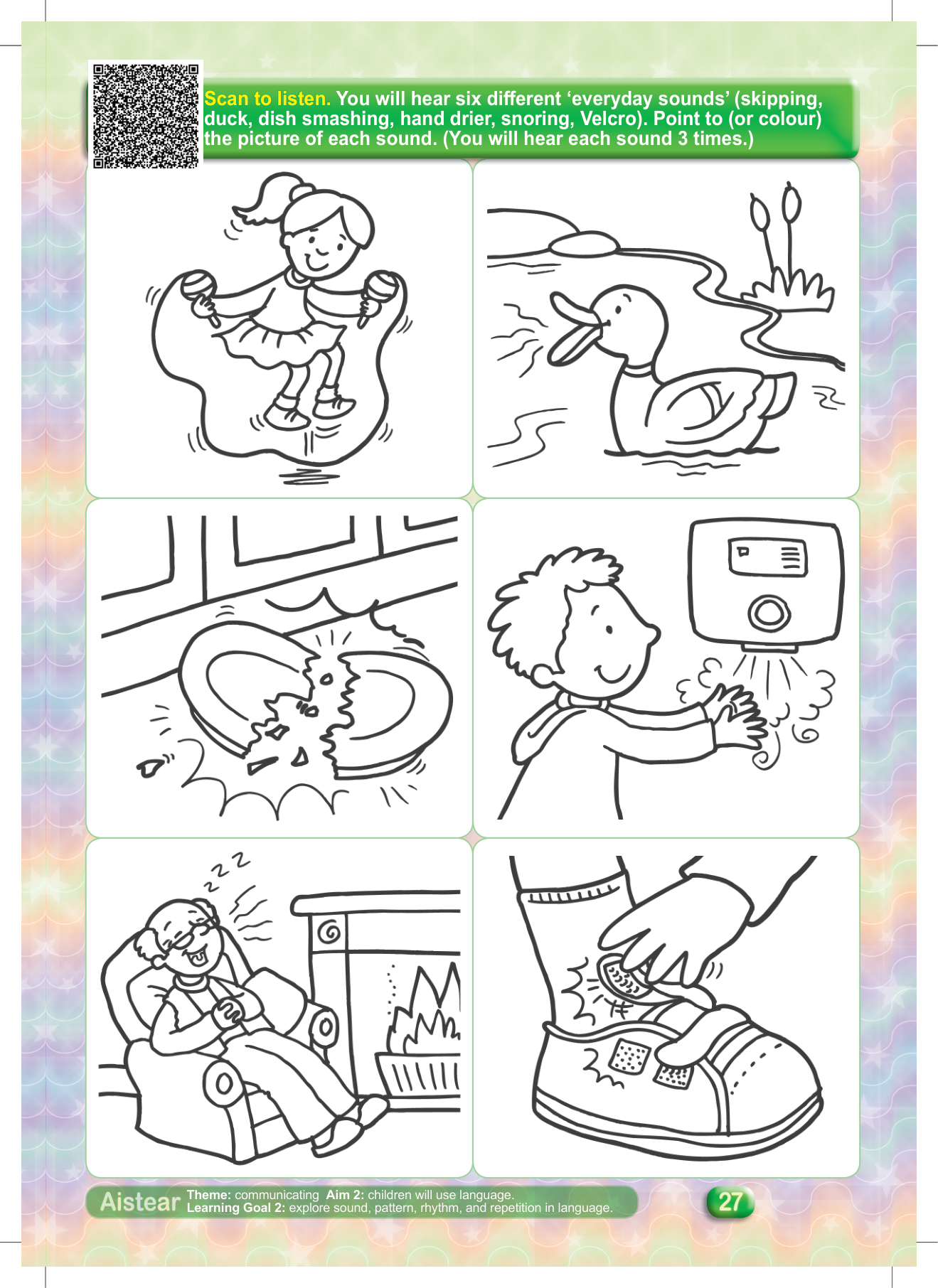 Scan to listen. You will hear six different ‘everyday sounds’ (skipping, duck, dish smashing, hand drier, snoring, Velcro). Point to (or colour) the picture of each sound. (You will hear each sound 3 times.)

z z z

Aistear Theme: communicating Aim 2: children will use language. Learning Goal 2: explore sound, pattern, rhythm, and repetition in language.

27