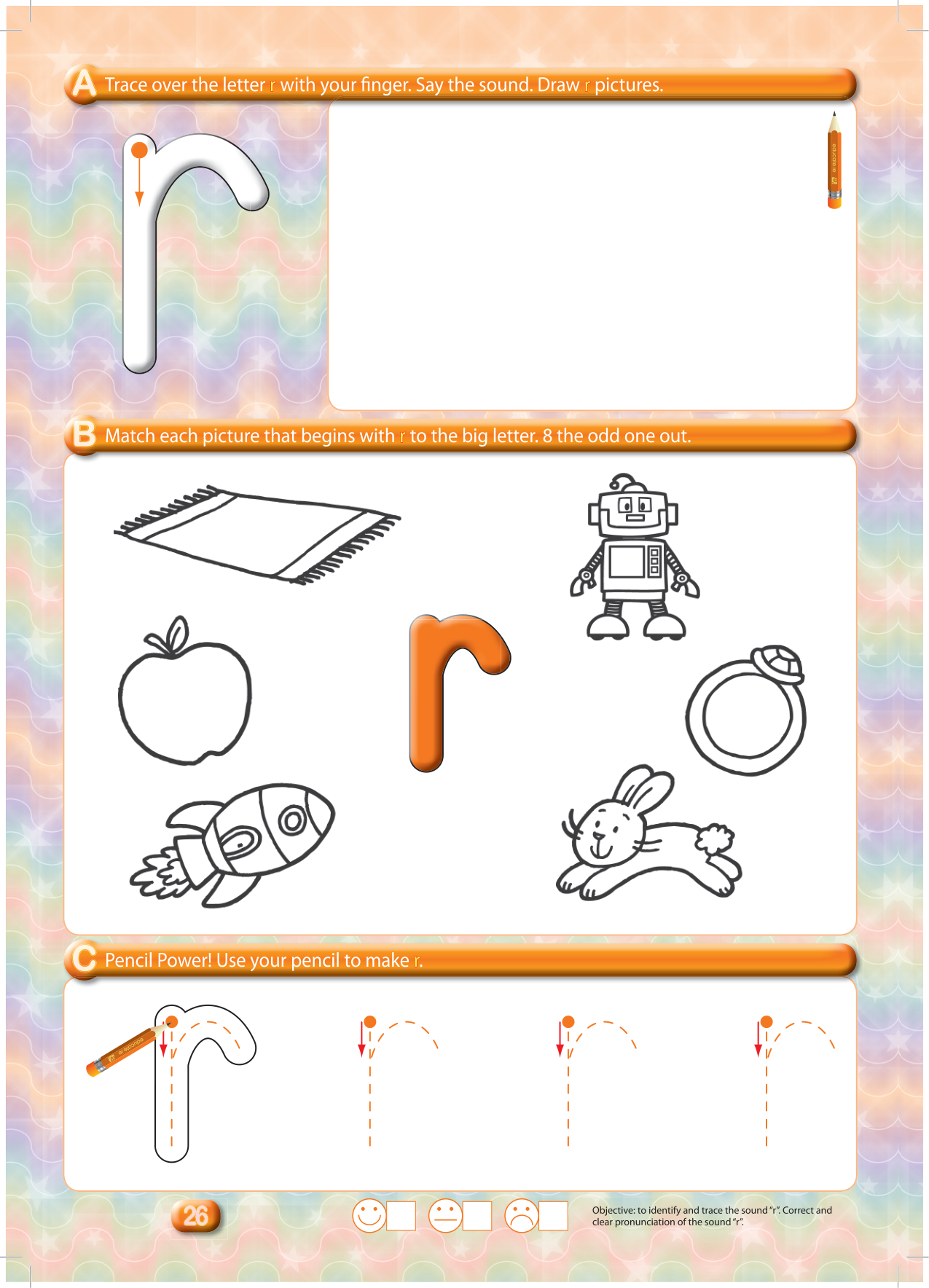 A Trace over the letter r with your finger. Say the sound. Draw r pictures.

r

B Match each picture that begins with r to the big letter. 8 the odd one out.

r

C Pencil Power! Use your pencil to make r.

26

Objective: to identify and trace the sound "r". Correct and clear pronunciation of the sound "r".