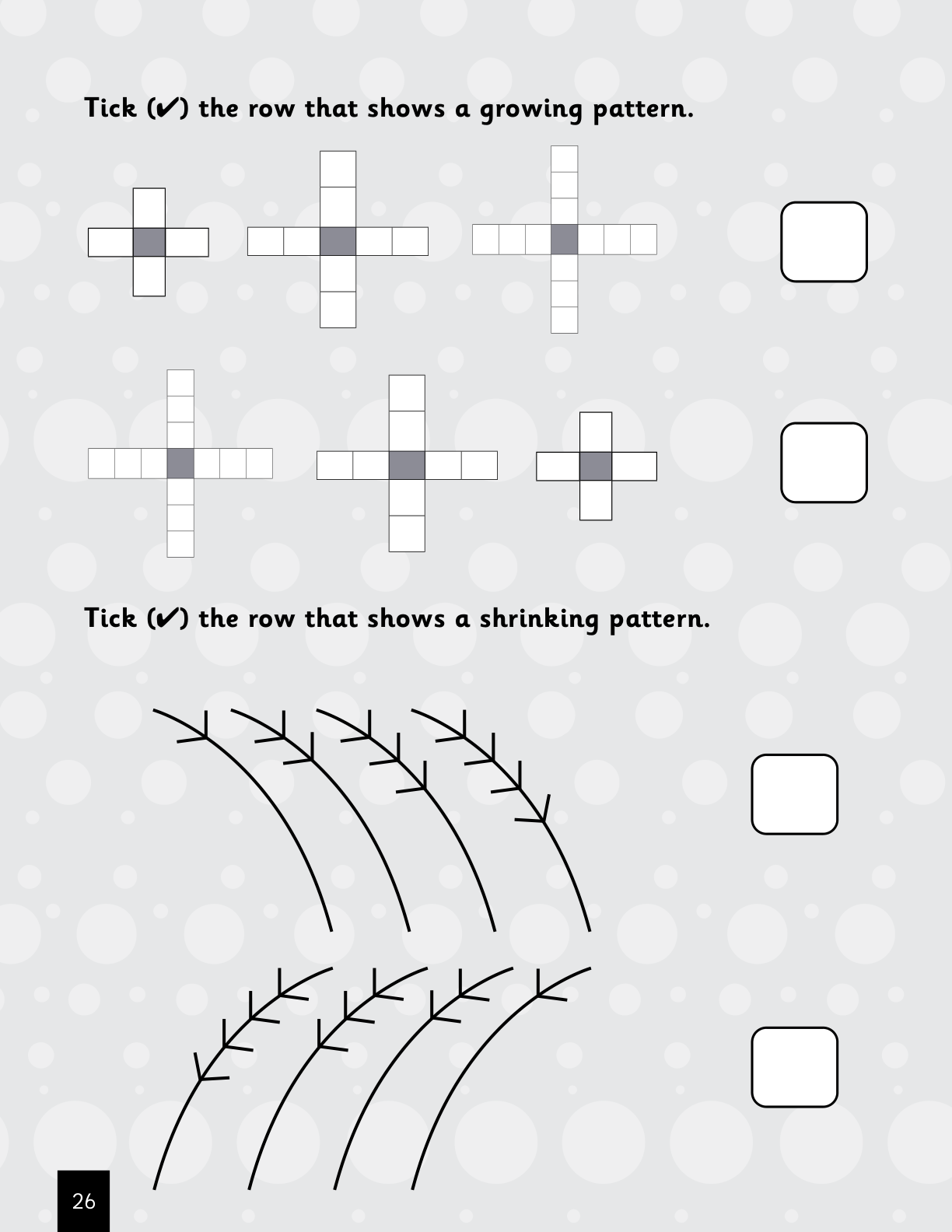 Tick (✔) the row that shows a growing pattern.

Tick (✔) the row that shows a shrinking pattern.

26