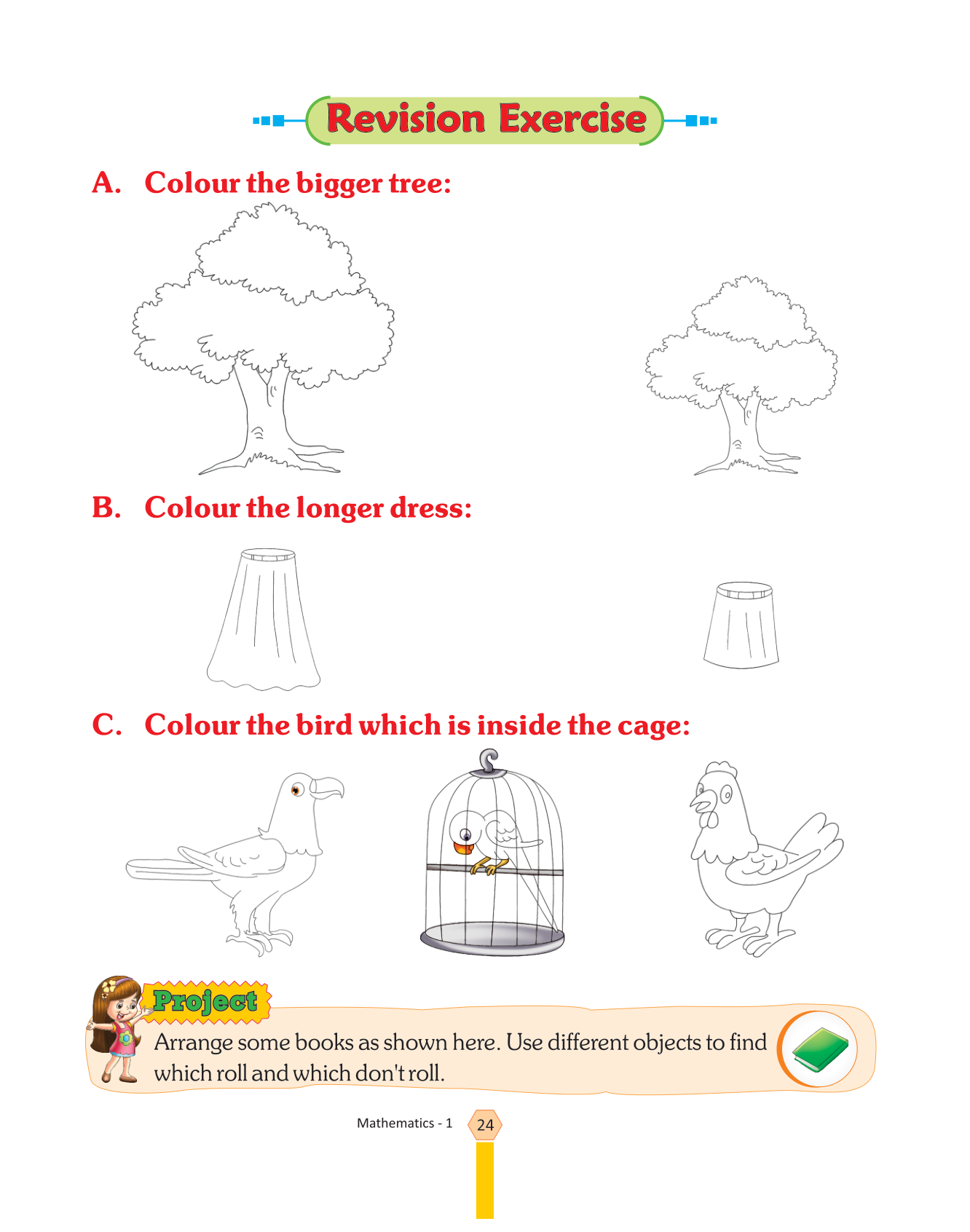 Revision Exercise

A. Colour the bigger tree:

B. Colour the longer dress:

C. Colour the bird which is inside the cage:

Project

Arrange some books as shown here. Use different objects to find which roll and which don't roll.

Mathematics - 1 24