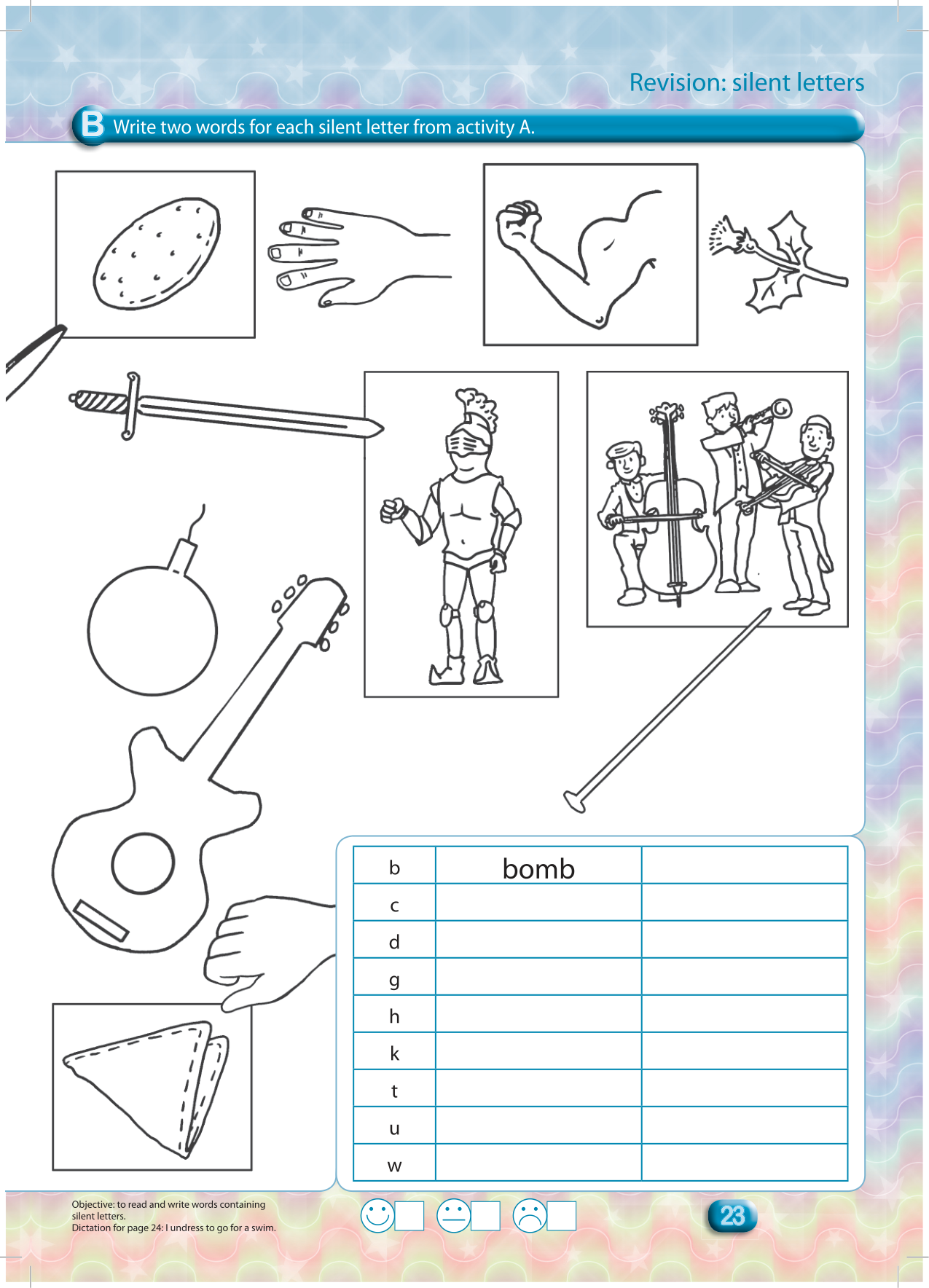 Revision: silent letters

B Write two words for each silent letter from activity A.

| b | bomb | |
|---|---|---|
| c | | |
| d | | |
| g | | |
| h | | |
| k | | |
| t | | |
| u | | |
| w | | |

Objective: to read and write words containing silent letters.
Dictation for page 24: I undress to go for a swim.

23