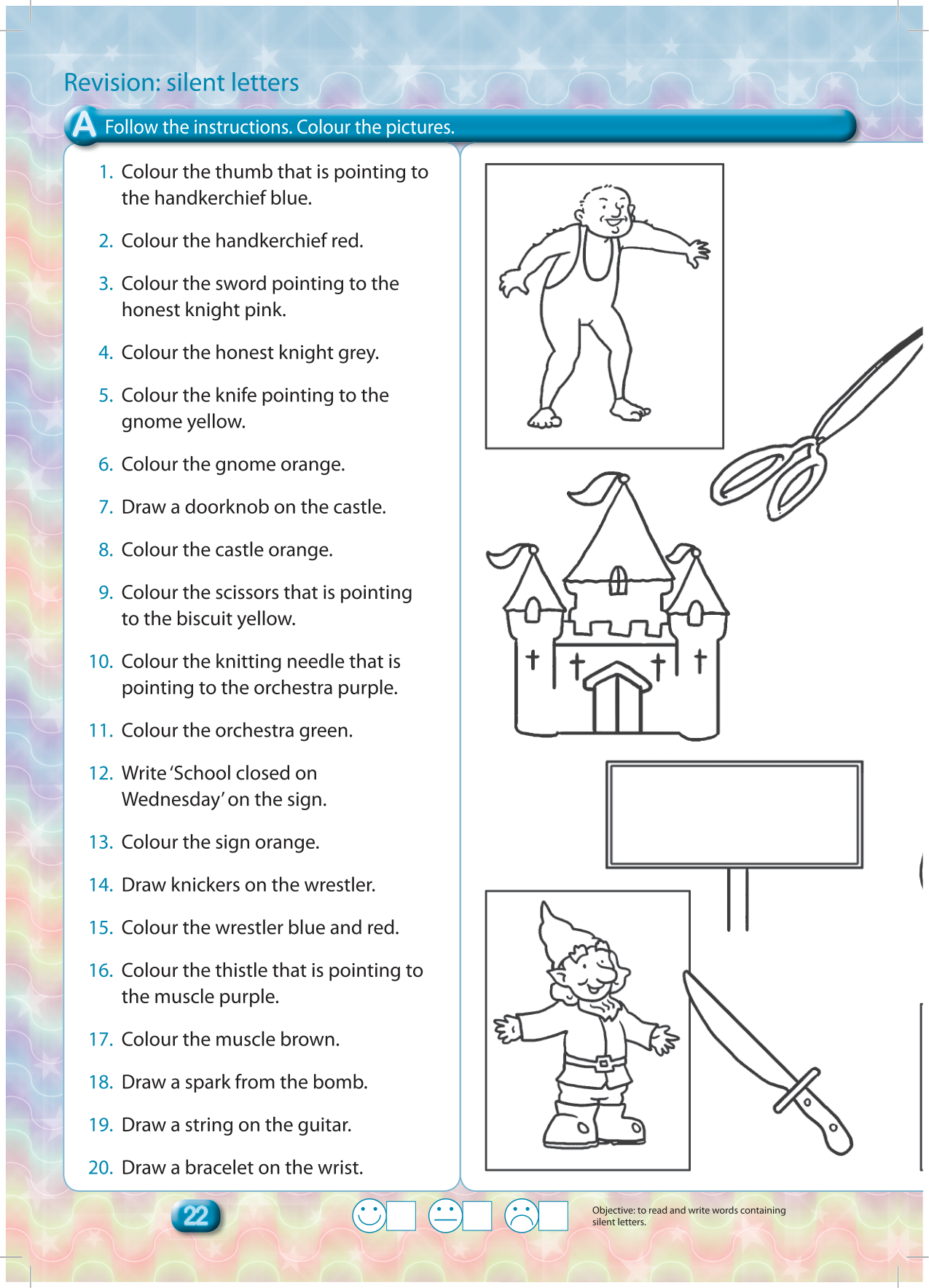 Revision: silent letters

A Follow the instructions. Colour the pictures.

1. Colour the thumb that is pointing to the handkerchief blue.

2. Colour the handkerchief red.

3. Colour the sword pointing to the honest knight pink.

4. Colour the honest knight grey.

5. Colour the knife pointing to the gnome yellow.

6. Colour the gnome orange.

7. Draw a doorknob on the castle.

8. Colour the castle orange.

9. Colour the scissors that is pointing to the biscuit yellow.

10. Colour the knitting needle that is pointing to the orchestra purple.

11. Colour the orchestra green.

12. Write 'School closed on Wednesday' on the sign.

13. Colour the sign orange.

14. Draw knickers on the wrestler.

15. Colour the wrestler blue and red.

16. Colour the thistle that is pointing to the muscle purple.

17. Colour the muscle brown.

18. Draw a spark from the bomb.

19. Draw a string on the guitar.

20. Draw a bracelet on the wrist.

22

Objective: to read and write words containing silent letters.