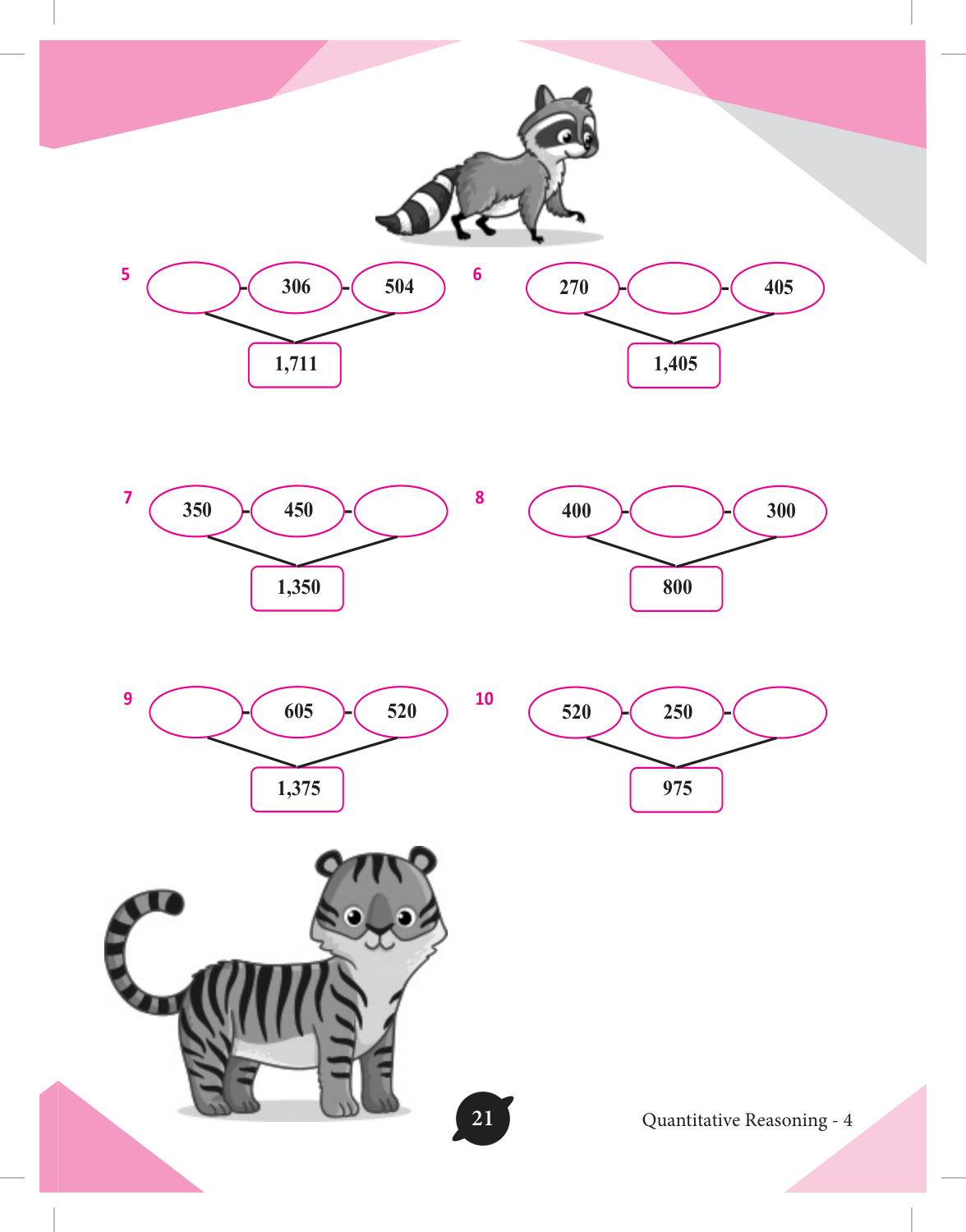 5

306

504

1,711

6

270

405

1,405

7

350

450

1,350

8

400

300

800

9

605

520

1,375

10

520

250

975

21

Quantitative Reasoning - 4