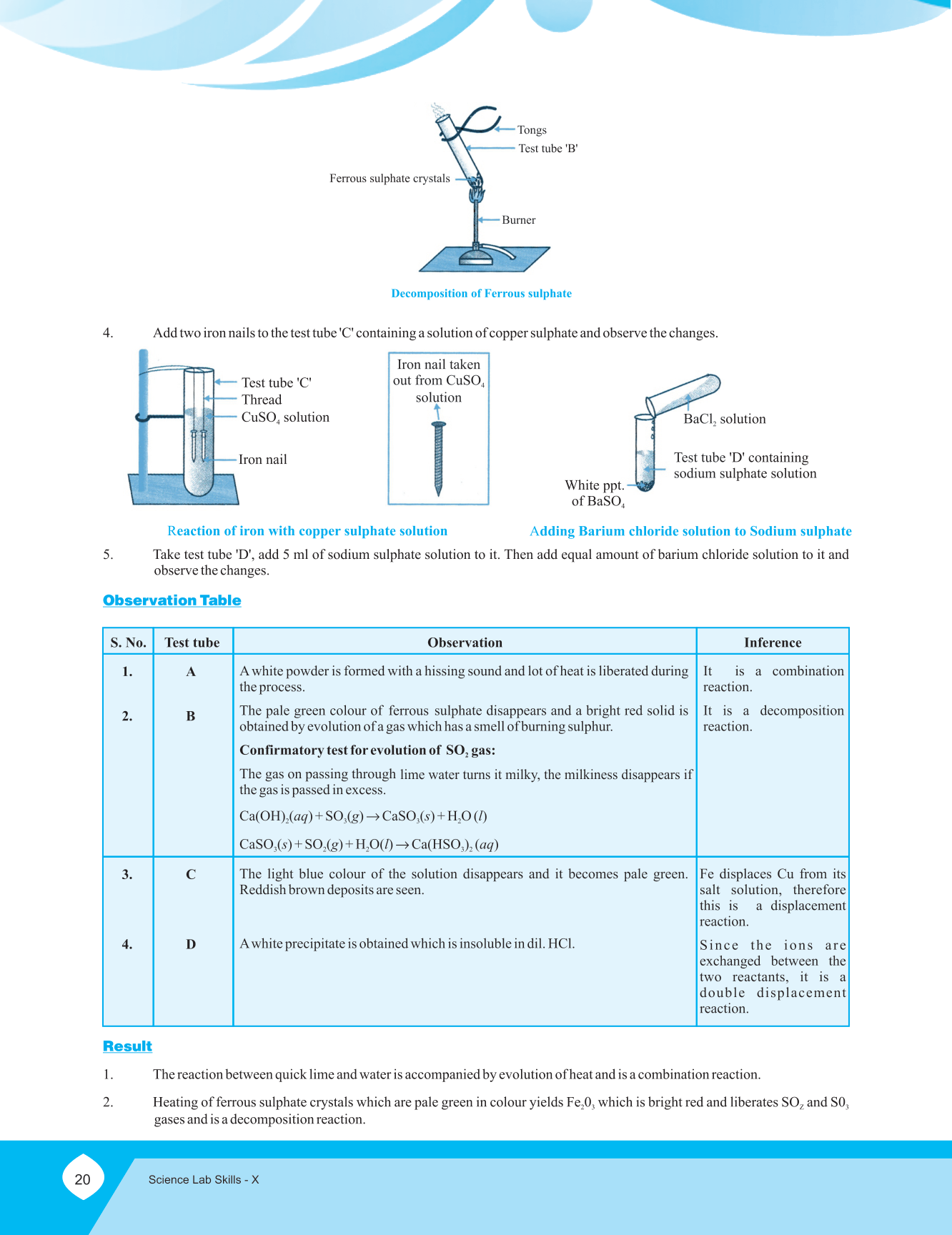 Tongs
Test tube 'B'
Ferrous sulphate crystals
Burner

Decomposition of Ferrous sulphate

4. Add two iron nails to the test tube 'C' containing a solution of copper sulphate and observe the changes.

Test tube 'C'
Thread
$CuSO_4$ solution
Iron nail

Iron nail taken out from $CuSO_4$ solution

$BaCl_2$ solution
Test tube 'D' containing sodium sulphate solution
White ppt. of $BaSO_4$

Reaction of iron with copper sulphate solution

Adding Barium chloride solution to Sodium sulphate

5. Take test tube 'D', add 5 ml of sodium sulphate solution to it. Then add equal amount of barium chloride solution to it and observe the changes.

Observation Table

| S. No. | Test tube | Observation | Inference |
|---|---|---|---|
| 1. | A | A white powder is formed with a hissing sound and lot of heat is liberated during the process. | It is a combination reaction. |
| 2. | B | The pale green colour of ferrous sulphate disappears and a bright red solid is obtained by evolution of a gas which has a smell of burning sulphur. **Confirmatory test for evolution of $SO_2$ gas:** The gas on passing through lime water turns it milky, the milkiness disappears if the gas is passed in excess. $Ca(OH)_2(aq) + SO_3(g) \rightarrow CaSO_3(s) + H_2O(l)$ $CaSO_3(s) + SO_2(g) + H_2O(l) \rightarrow Ca(HSO_3)_2(aq)$ | It is a decomposition reaction. |
| 3. | C | The light blue colour of the solution disappears and it becomes pale green. Reddish brown deposits are seen. | Fe displaces Cu from its salt solution, therefore this is a displacement reaction. |
| 4. | D | A white precipitate is obtained which is insoluble in dil. HCl. | Since the ions are exchanged between the two reactants, it is a double displacement reaction. |

Result

1. The reaction between quick lime and water is accompanied by evolution of heat and is a combination reaction.

2. Heating of ferrous sulphate crystals which are pale green in colour yields $Fe_20_3$ which is bright red and liberates $SO_Z$ and $S0_3$ gases and is a decomposition reaction.

20 Science Lab Skills - X