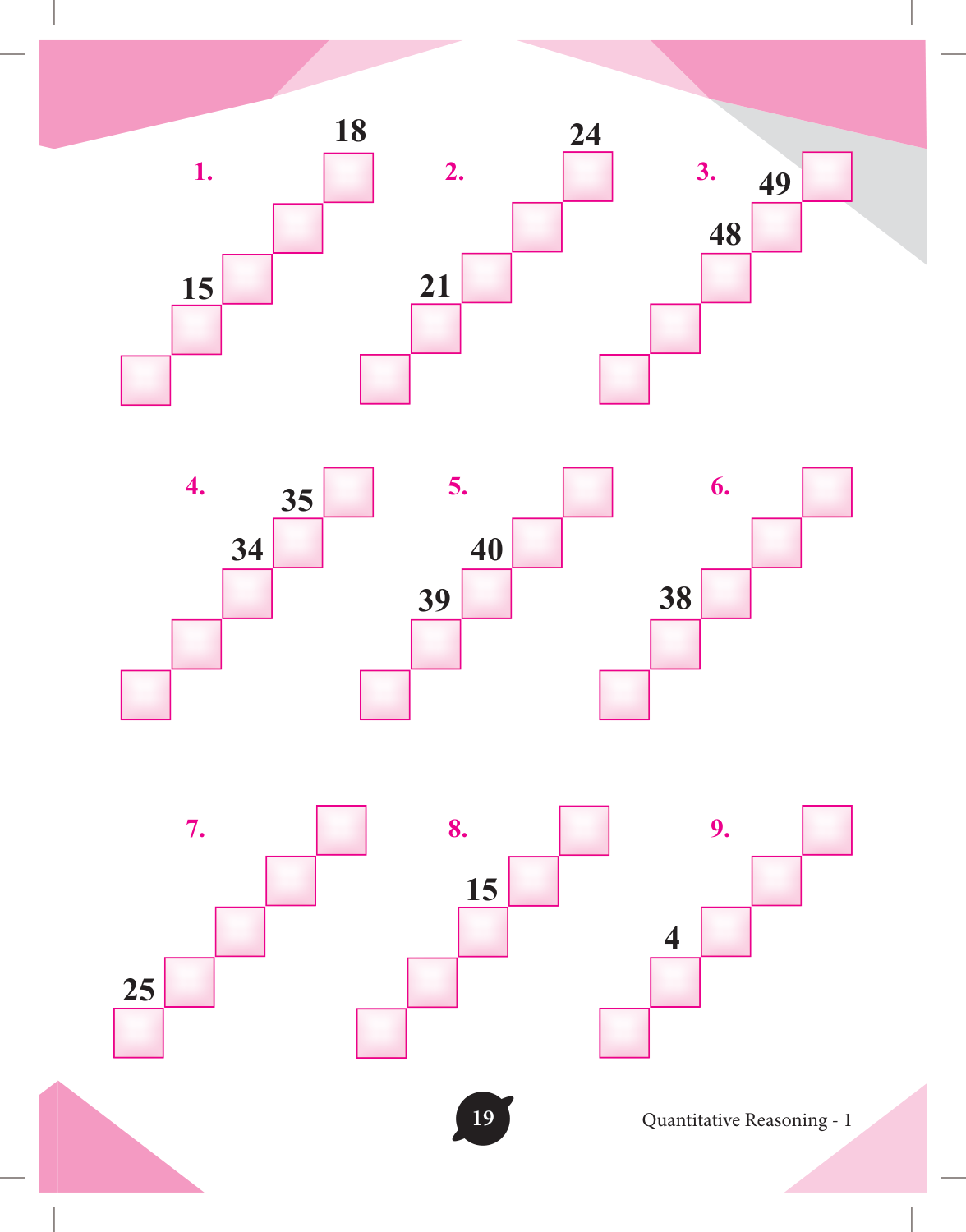 1. 18 15

2. 24 21

3. 49 48

4. 35 34

5. 40 39

6. 38

7. 25

8. 15

9. 4

19

Quantitative Reasoning - 1