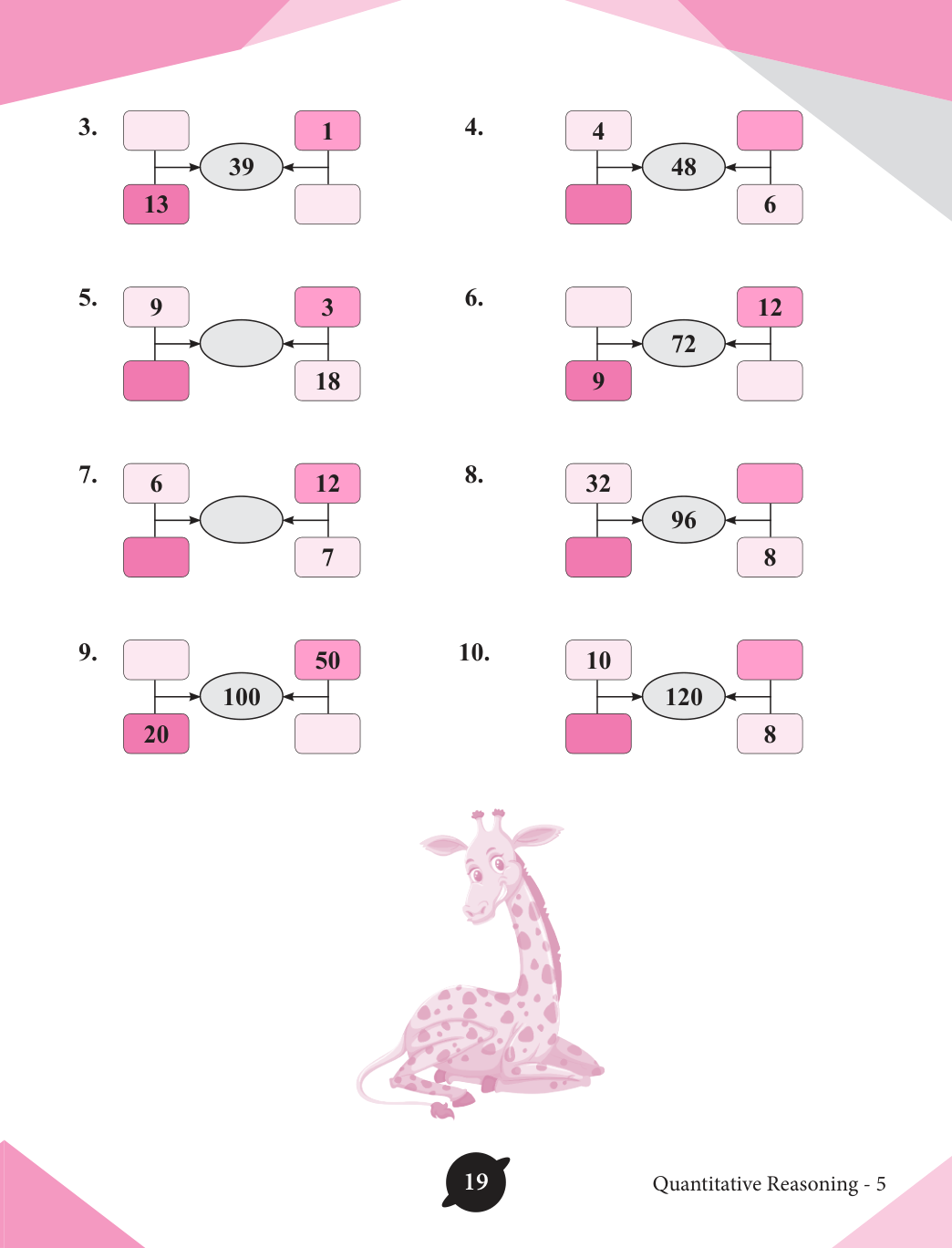 3. 1
39
13

4. 4
48
6

5. 9 3
18

6. 12
72
9

7. 6 12
7

8. 32
96
8

9. 50
100
20

10. 10
120
8

19

Quantitative Reasoning - 5