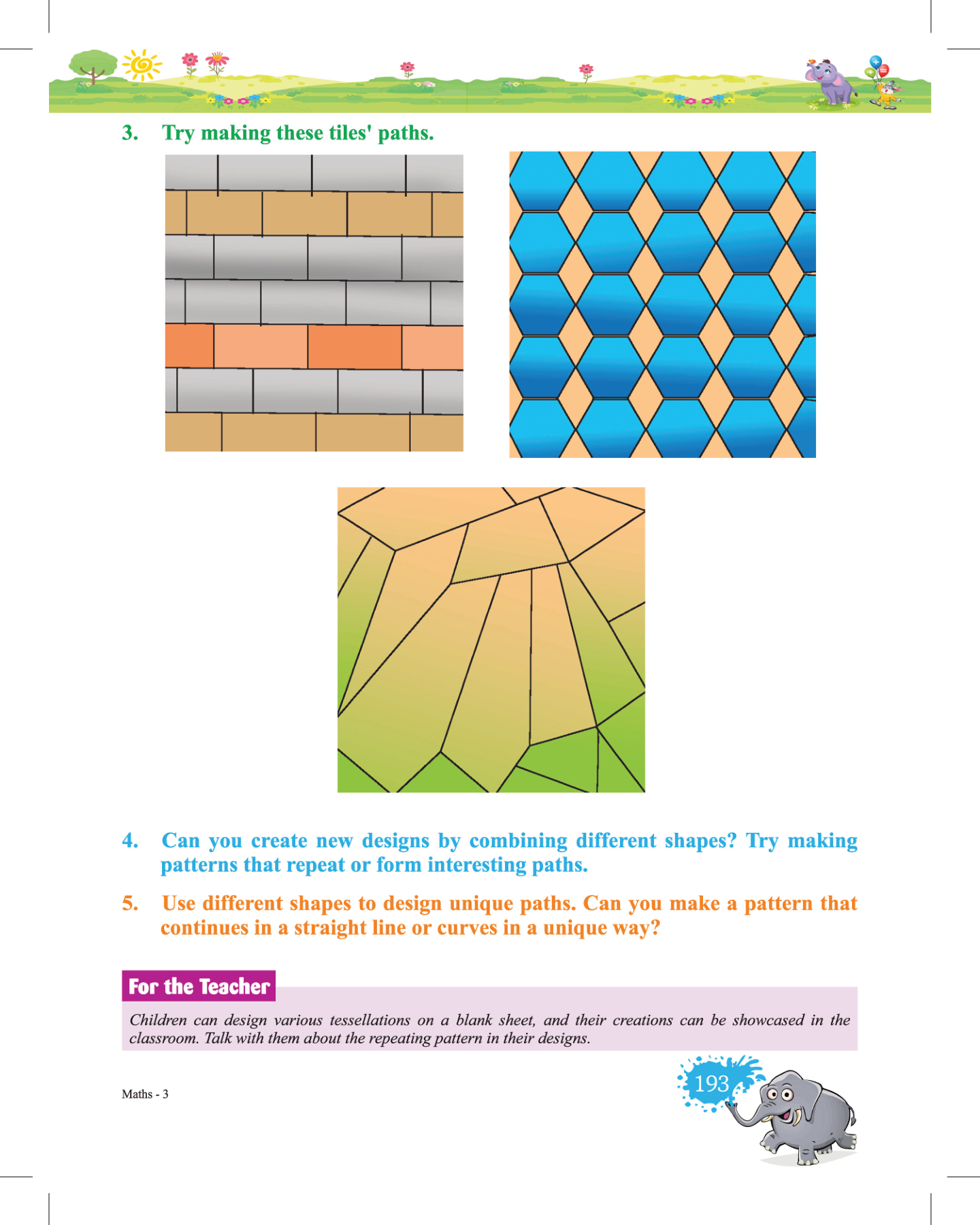 3. Try making these tiles' paths.

4. Can you create new designs by combining different shapes? Try making patterns that repeat or form interesting paths.

5. Use different shapes to design unique paths. Can you make a pattern that continues in a straight line or curves in a unique way?

For the Teacher

Children can design various tessellations on a blank sheet, and their creations can be showcased in the classroom. Talk with them about the repeating pattern in their designs.

Maths - 3

193