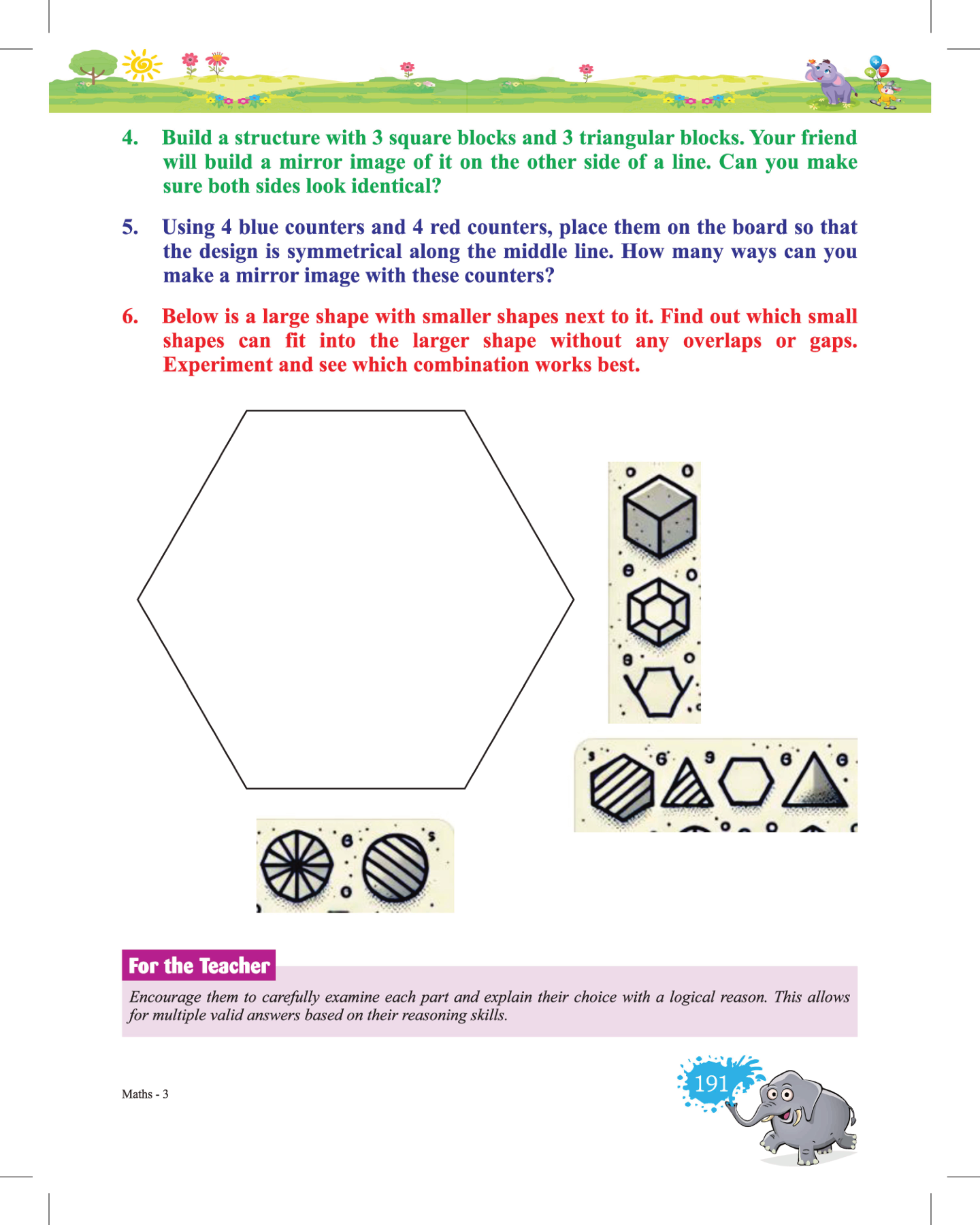 4. Build a structure with 3 square blocks and 3 triangular blocks. Your friend will build a mirror image of it on the other side of a line. Can you make sure both sides look identical?

5. Using 4 blue counters and 4 red counters, place them on the board so that the design is symmetrical along the middle line. How many ways can you make a mirror image with these counters?

6. Below is a large shape with smaller shapes next to it. Find out which small shapes can fit into the larger shape without any overlaps or gaps. Experiment and see which combination works best.

For the Teacher

Encourage them to carefully examine each part and explain their choice with a logical reason. This allows for multiple valid answers based on their reasoning skills.

Maths - 3

191