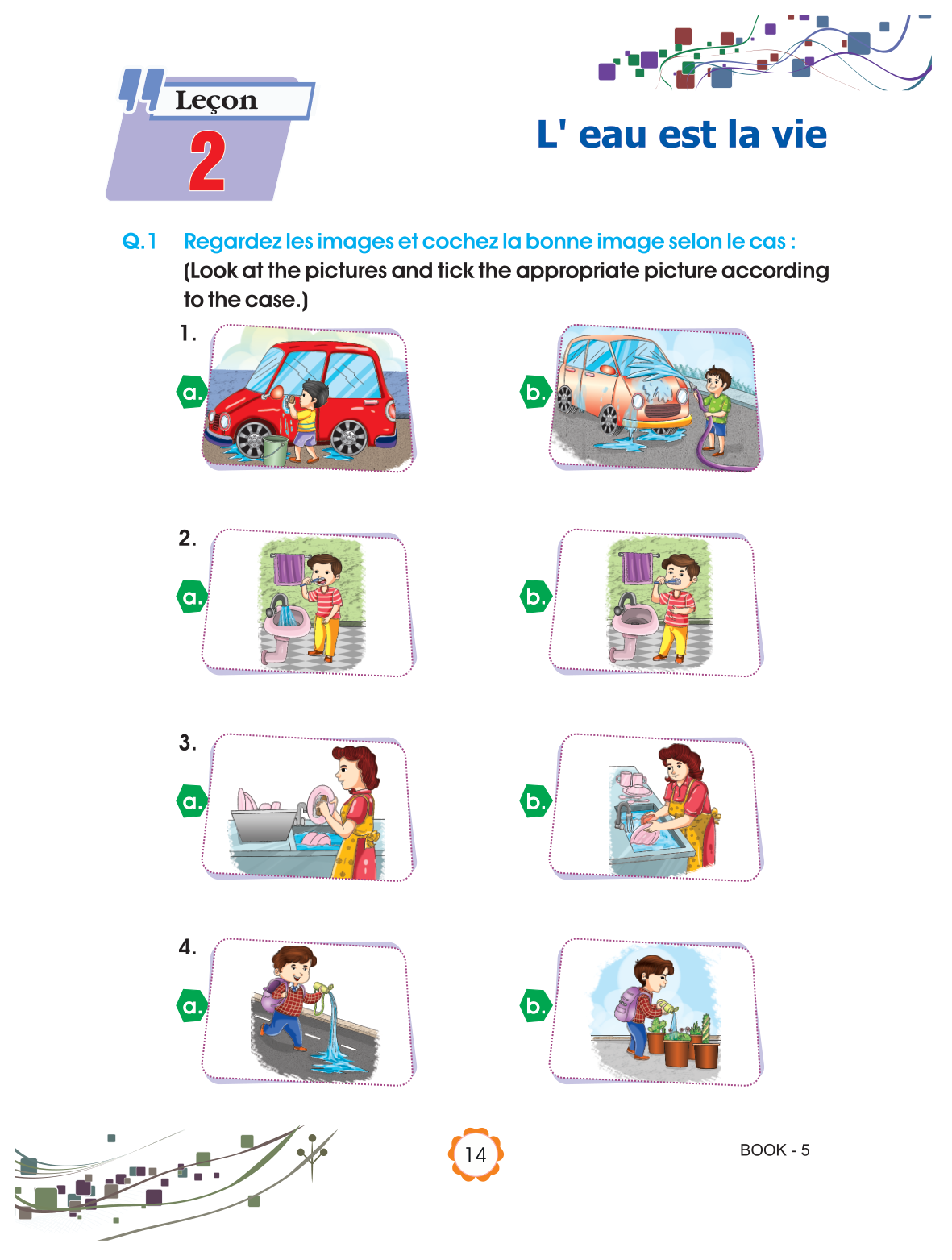 Leçon
2

L' eau est la vie

Q.1 Regardez les images et cochez la bonne image selon le cas :
(Look at the pictures and tick the appropriate picture according to the case.)

1.
a.
b.

2.
a.
b.

3.
a.
b.

4.
a.
b.

14

BOOK - 5