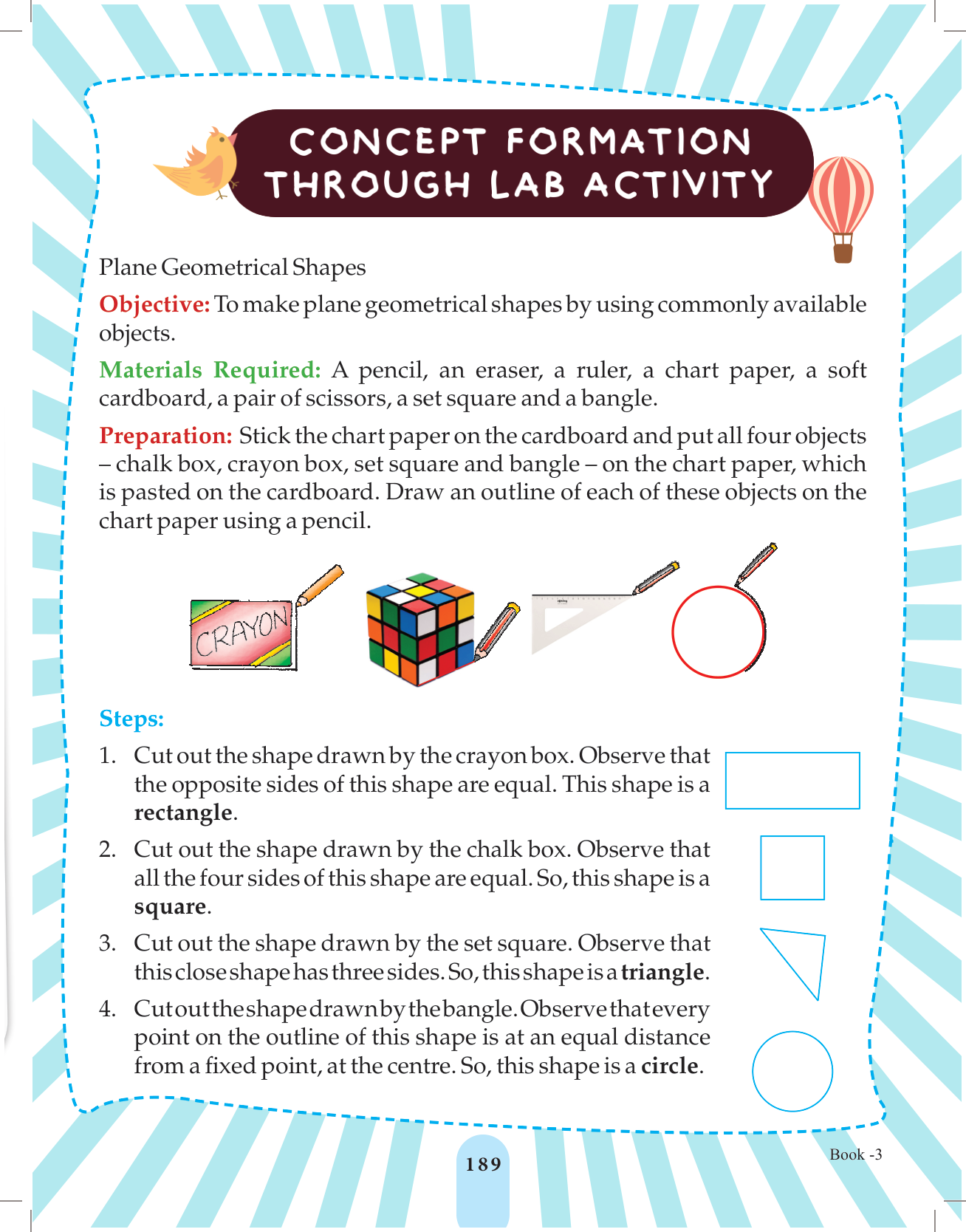 CONCEPT FORMATION THROUGH LAB ACTIVITY

Plane Geometrical Shapes

Objective: To make plane geometrical shapes by using commonly available objects.

Materials Required: A pencil, an eraser, a ruler, a chart paper, a soft cardboard, a pair of scissors, a set square and a bangle.

Preparation: Stick the chart paper on the cardboard and put all four objects – chalk box, crayon box, set square and bangle – on the chart paper, which is pasted on the cardboard. Draw an outline of each of these objects on the chart paper using a pencil.

CRAYON

Steps:

1. Cut out the shape drawn by the crayon box. Observe that the opposite sides of this shape are equal. This shape is a rectangle.

2. Cut out the shape drawn by the chalk box. Observe that all the four sides of this shape are equal. So, this shape is a square.

3. Cut out the shape drawn by the set square. Observe that this close shape has three sides. So, this shape is a triangle.

4. Cut out the shape drawn by the bangle. Observe that every point on the outline of this shape is at an equal distance from a fixed point, at the centre. So, this shape is a circle.

189

Book -3