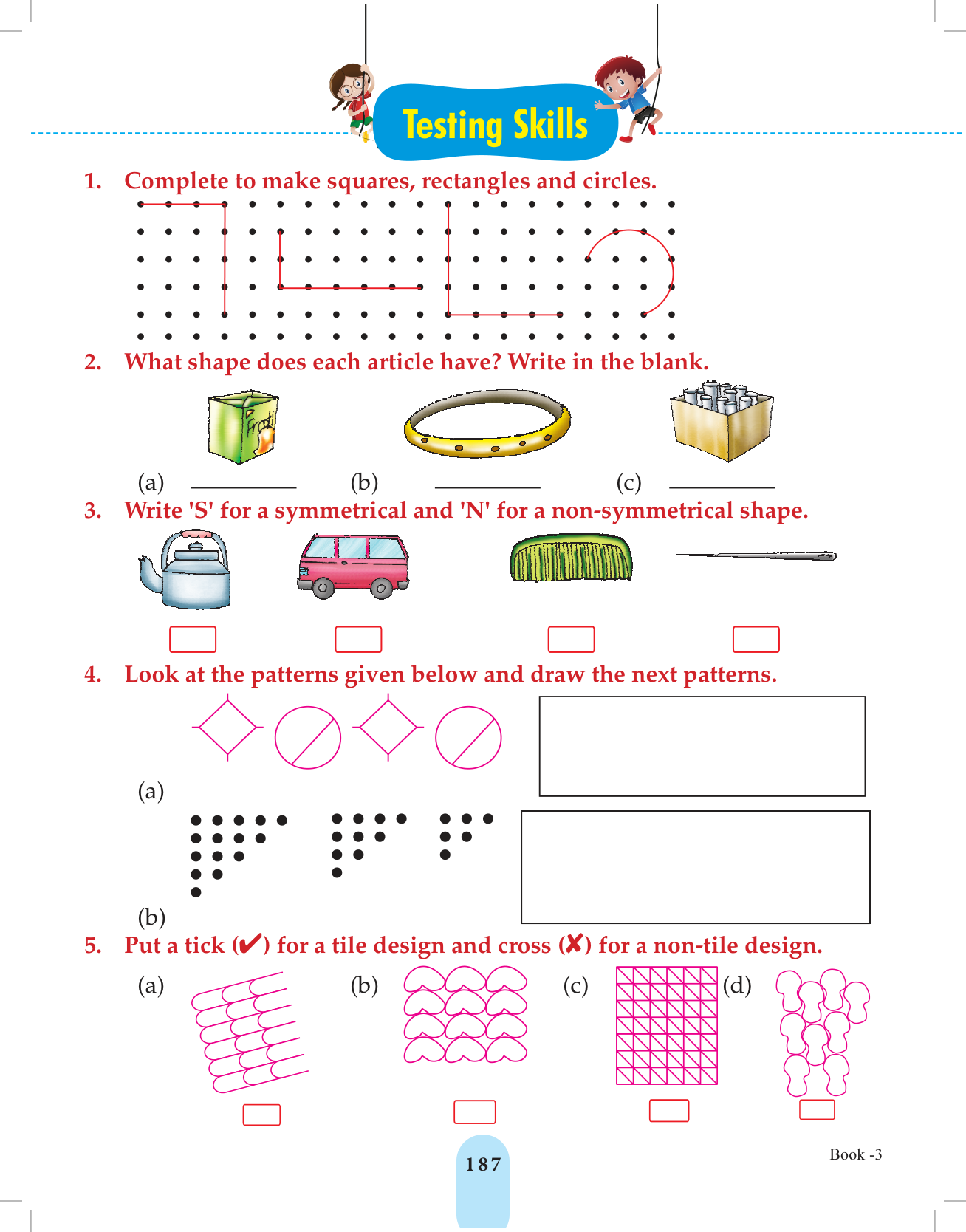 Testing Skills

1. Complete to make squares, rectangles and circles.

2. What shape does each article have? Write in the blank.

Frooti

(a) ________ (b) ________ (c) ________

3. Write 'S' for a symmetrical and 'N' for a non-symmetrical shape.

4. Look at the patterns given below and draw the next patterns.

(a)

(b)

5. Put a tick (✔) for a tile design and cross (✘) for a non-tile design.

(a) (b) (c) (d)

187

Book -3