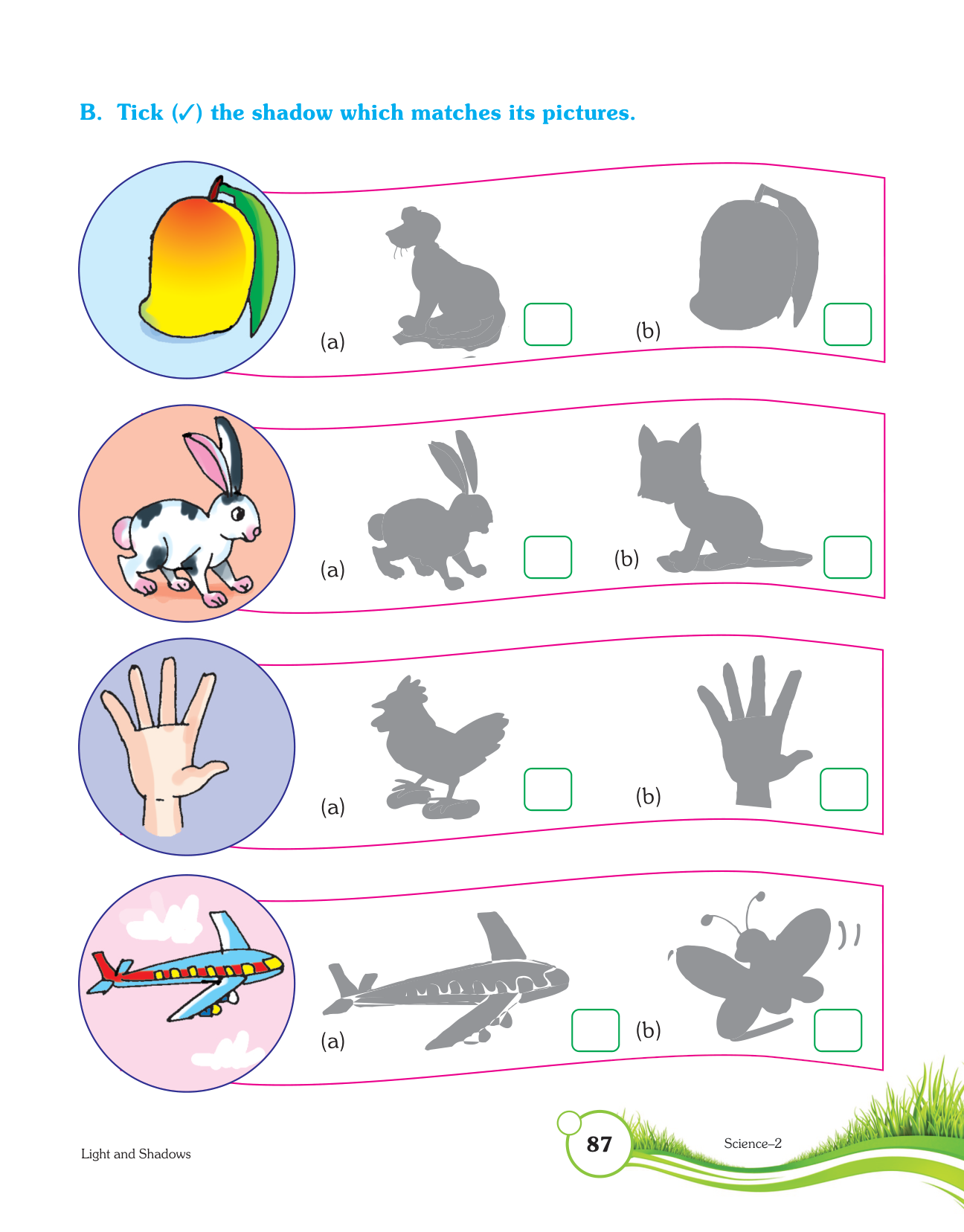 B. Tick (✓) the shadow which matches its pictures.

(a)

(b)

(a)

(b)

(a)

(b)

(a)

(b)

Light and Shadows

87

Science–2