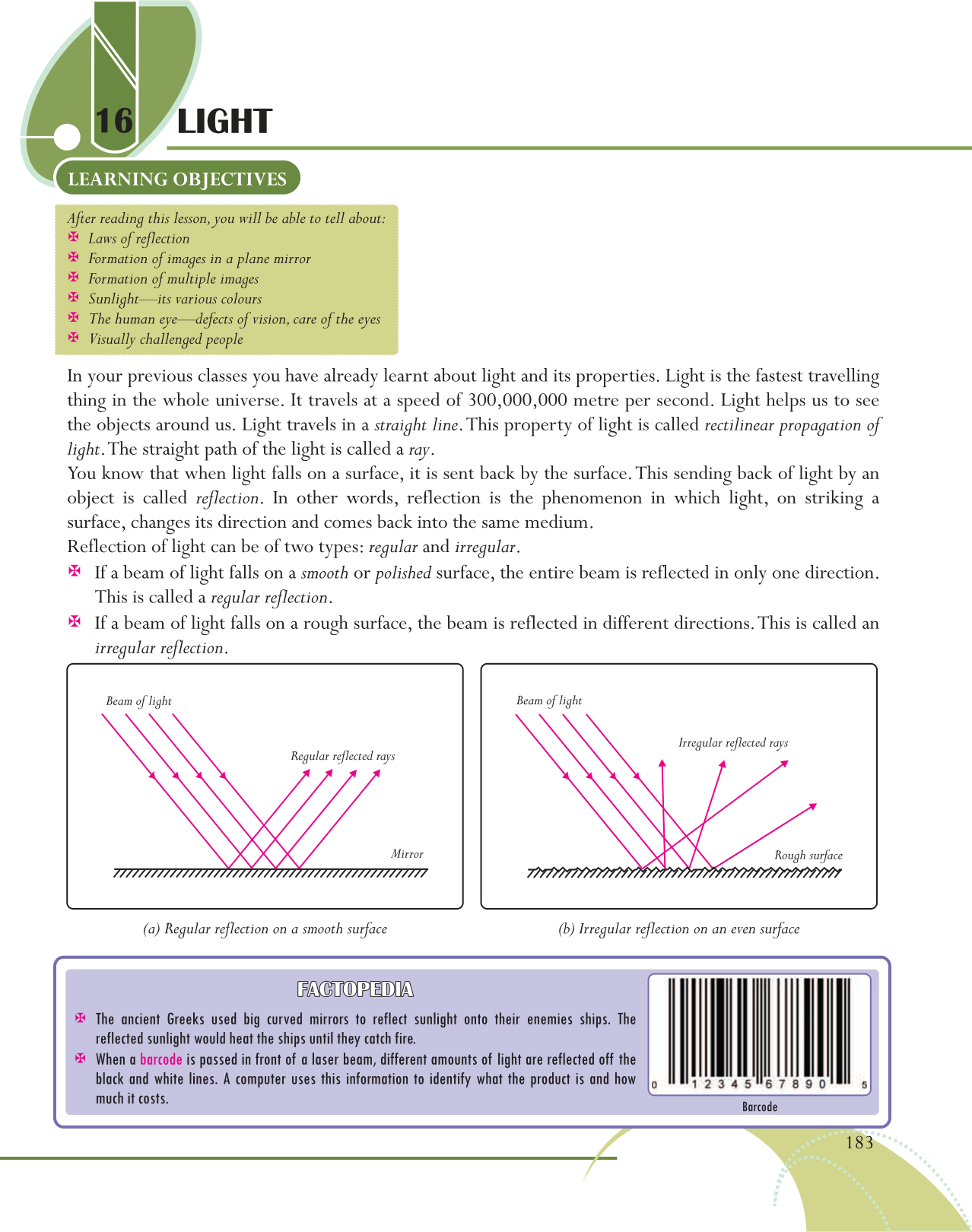 16 LIGHT

LEARNING OBJECTIVES

After reading this lesson, you will be able to tell about:
✠ Laws of reflection
✠ Formation of images in a plane mirror
✠ Formation of multiple images
✠ Sunlight—its various colours
✠ The human eye—defects of vision, care of the eyes
✠ Visually challenged people

In your previous classes you have already learnt about light and its properties. Light is the fastest travelling thing in the whole universe. It travels at a speed of 300,000,000 metre per second. Light helps us to see the objects around us. Light travels in a straight line. This property of light is called rectilinear propagation of light. The straight path of the light is called a ray.
You know that when light falls on a surface, it is sent back by the surface. This sending back of light by an object is called reflection. In other words, reflection is the phenomenon in which light, on striking a surface, changes its direction and comes back into the same medium.
Reflection of light can be of two types: regular and irregular.
✠ If a beam of light falls on a smooth or polished surface, the entire beam is reflected in only one direction. This is called a regular reflection.
✠ If a beam of light falls on a rough surface, the beam is reflected in different directions. This is called an irregular reflection.

Beam of light
Regular reflected rays
Mirror
(a) Regular reflection on a smooth surface

Beam of light
Irregular reflected rays
Rough surface
(b) Irregular reflection on an even surface

FACTOPEDIA
✠ The ancient Greeks used big curved mirrors to reflect sunlight onto their enemies ships. The reflected sunlight would heat the ships until they catch fire.
✠ When a barcode is passed in front of a laser beam, different amounts of light are reflected off the black and white lines. A computer uses this information to identify what the product is and how much it costs.

0 12345 67890 5
Barcode

183