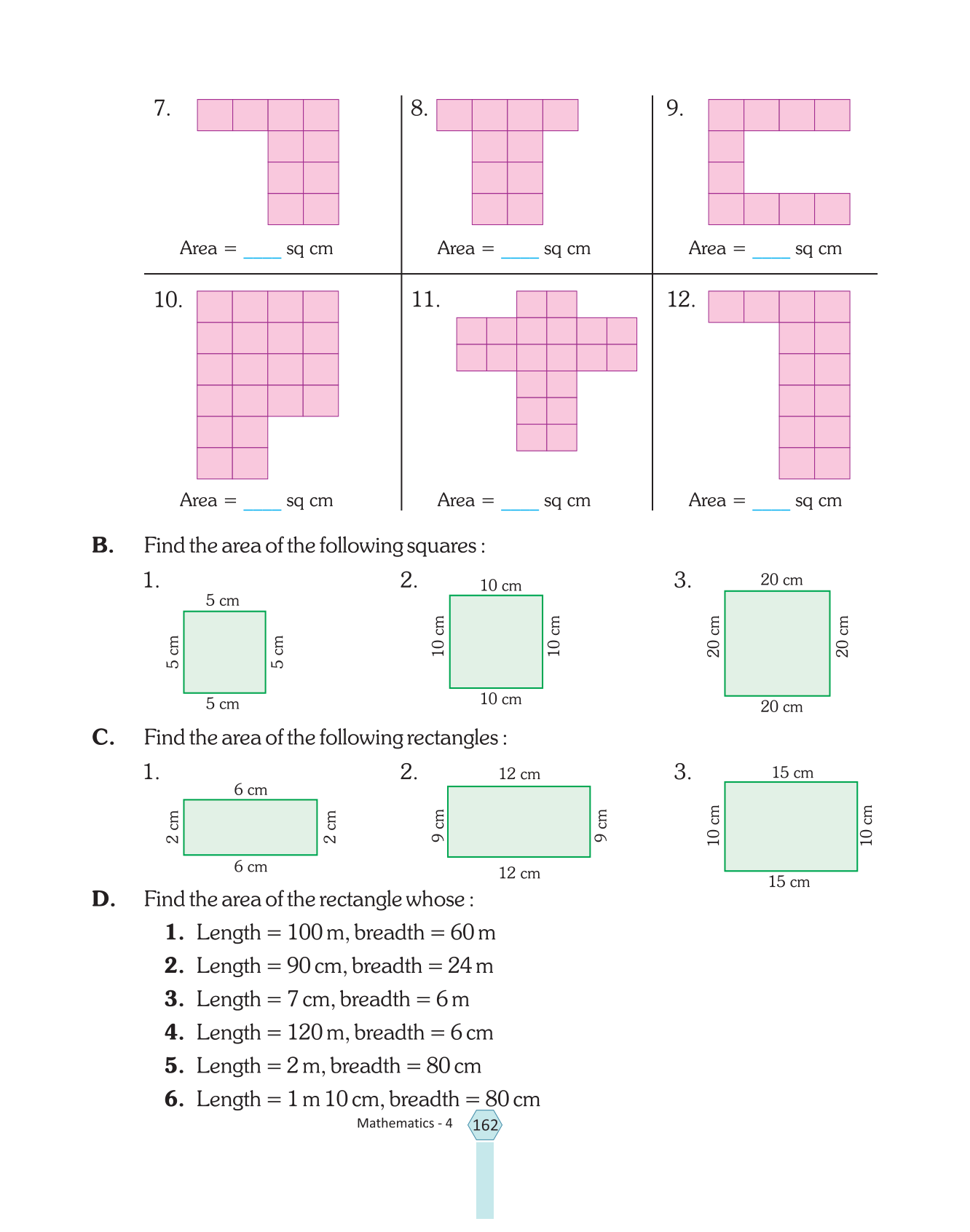 7.

Area = ____ sq cm

8.

Area = ____ sq cm

9.

Area = ____ sq cm

10.

Area = ____ sq cm

11.

Area = ____ sq cm

12.

Area = ____ sq cm

B. Find the area of the following squares :

1.
5 cm
5 cm
5 cm
5 cm

2.
10 cm
10 cm
10 cm
10 cm

3.
20 cm
20 cm
20 cm
20 cm

C. Find the area of the following rectangles :

1.
6 cm
2 cm
2 cm
6 cm

2.
12 cm
9 cm
9 cm
12 cm

3.
15 cm
10 cm
10 cm
15 cm

D. Find the area of the rectangle whose :

1. Length = 100 m, breadth = 60 m
2. Length = 90 cm, breadth = 24 m
3. Length = 7 cm, breadth = 6 m
4. Length = 120 m, breadth = 6 cm
5. Length = 2 m, breadth = 80 cm
6. Length = 1 m 10 cm, breadth = 80 cm

Mathematics - 4 162