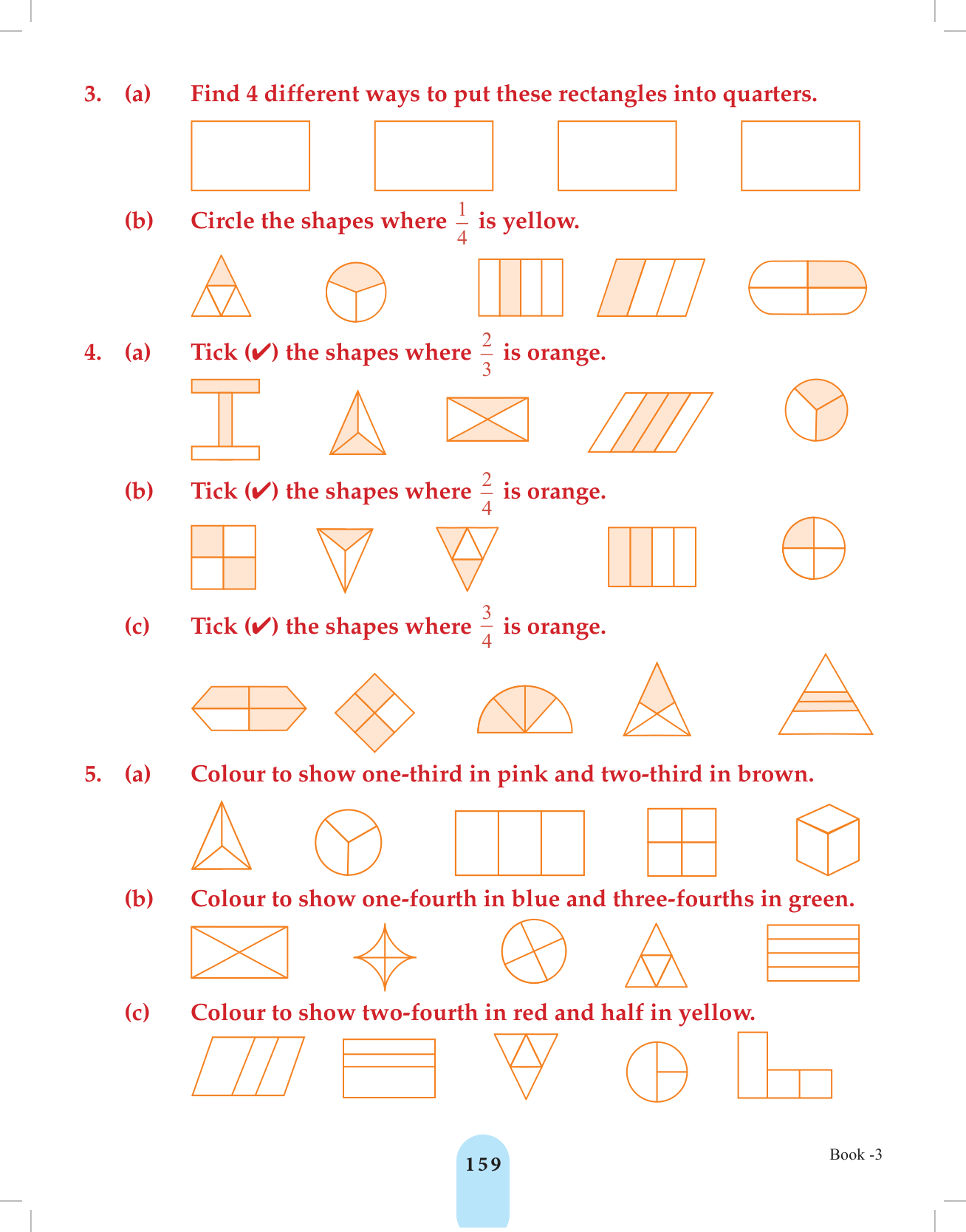 3. (a) Find 4 different ways to put these rectangles into quarters.

(b) Circle the shapes where $\frac{1}{4}$ is yellow.

4. (a) Tick (✔) the shapes where $\frac{2}{3}$ is orange.

(b) Tick (✔) the shapes where $\frac{2}{4}$ is orange.

(c) Tick (✔) the shapes where $\frac{3}{4}$ is orange.

5. (a) Colour to show one-third in pink and two-third in brown.

(b) Colour to show one-fourth in blue and three-fourths in green.

(c) Colour to show two-fourth in red and half in yellow.

159

Book -3