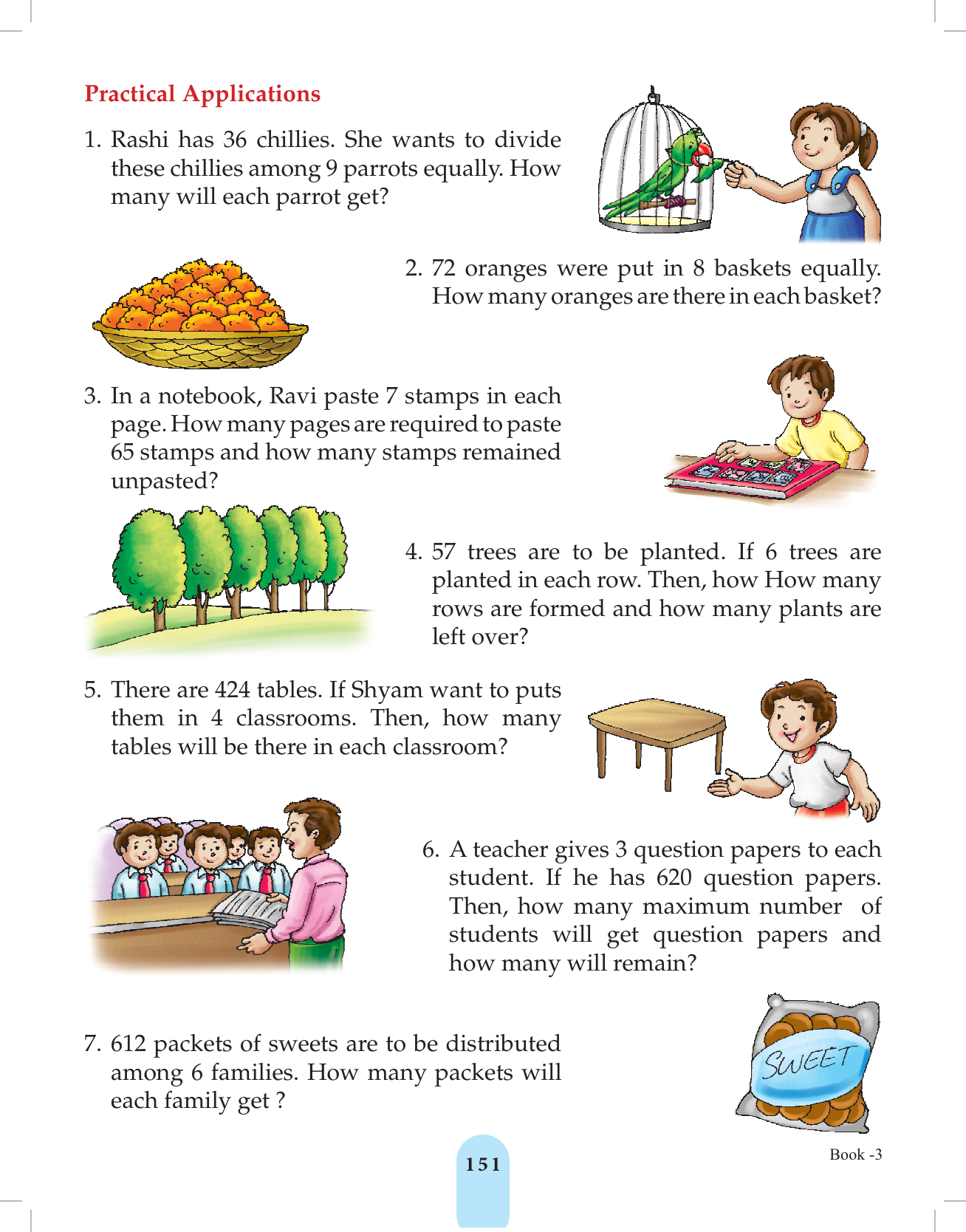 Practical Applications

1. Rashi has 36 chillies. She wants to divide these chillies among 9 parrots equally. How many will each parrot get?

2. 72 oranges were put in 8 baskets equally. How many oranges are there in each basket?

3. In a notebook, Ravi paste 7 stamps in each page. How many pages are required to paste 65 stamps and how many stamps remained unpasted?

4. 57 trees are to be planted. If 6 trees are planted in each row. Then, how How many rows are formed and how many plants are left over?

5. There are 424 tables. If Shyam want to puts them in 4 classrooms. Then, how many tables will be there in each classroom?

6. A teacher gives 3 question papers to each student. If he has 620 question papers. Then, how many maximum number of students will get question papers and how many will remain?

7. 612 packets of sweets are to be distributed among 6 families. How many packets will each family get ?

SWEET

151

Book -3