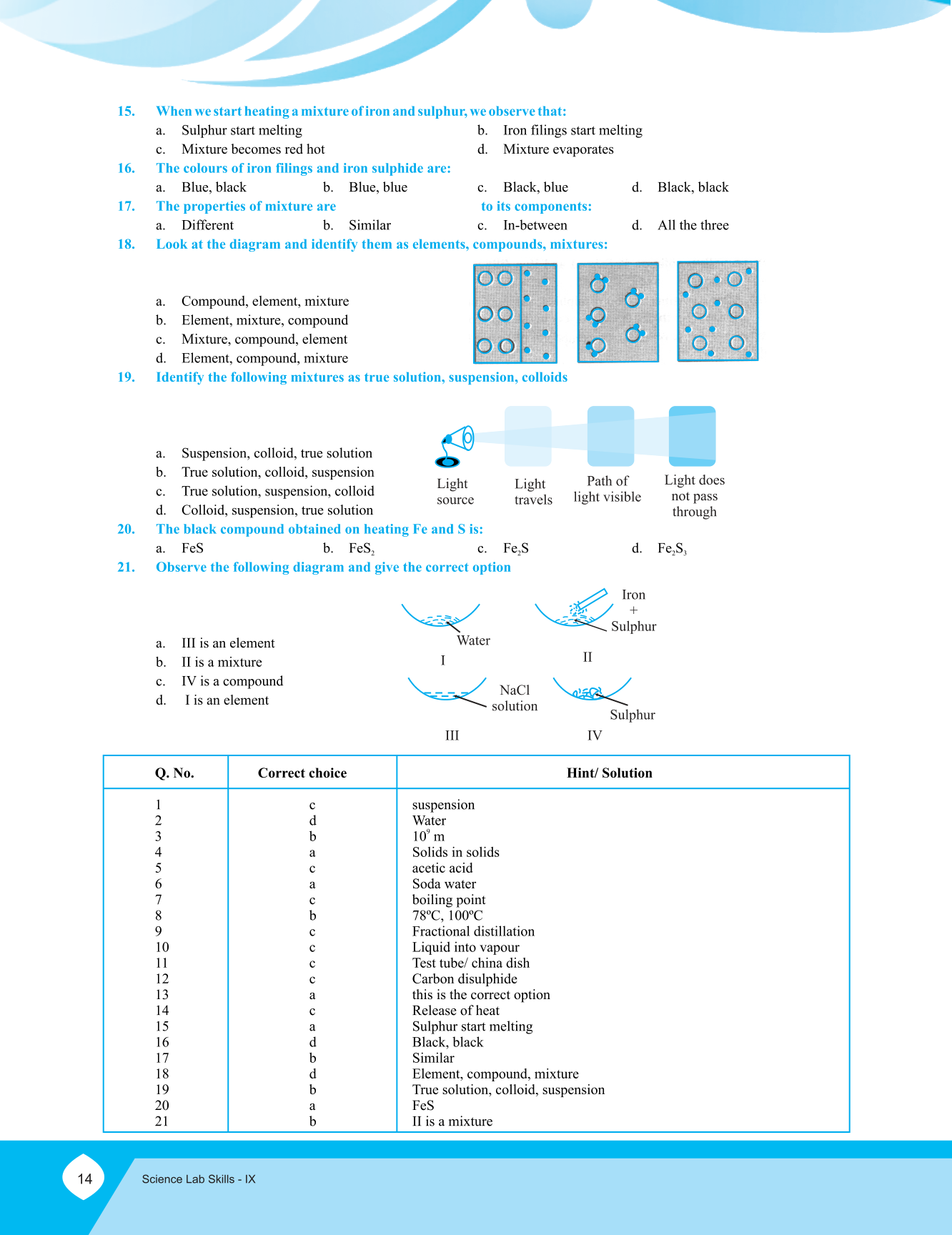 15. When we start heating a mixture of iron and sulphur, we observe that:

a. Sulphur start melting
b. Iron filings start melting
c. Mixture becomes red hot
d. Mixture evaporates

16. The colours of iron filings and iron sulphide are:

a. Blue, black
b. Blue, blue
c. Black, blue
d. Black, black

17. The properties of mixture are to its components:

a. Different
b. Similar
c. In-between
d. All the three

18. Look at the diagram and identify them as elements, compounds, mixtures:

a. Compound, element, mixture
b. Element, mixture, compound
c. Mixture, compound, element
d. Element, compound, mixture

19. Identify the following mixtures as true solution, suspension, colloids

a. Suspension, colloid, true solution
b. True solution, colloid, suspension
c. True solution, suspension, colloid
d. Colloid, suspension, true solution

Light source
Light travels
Path of light visible
Light does not pass through

20. The black compound obtained on heating Fe and S is:

a. FeS
b. $FeS_2$
c. $Fe_2S$
d. $Fe_2S_3$

21. Observe the following diagram and give the correct option

a. III is an element
b. II is a mixture
c. IV is a compound
d. I is an element

Water
I
Iron + Sulphur
II
NaCl solution
III
Sulphur
IV

| Q. No. | Correct choice | Hint/ Solution |
|---|---|---|
| 1 | c | suspension |
| 2 | d | Water |
| 3 | b | $10^9$ m |
| 4 | a | Solids in solids |
| 5 | c | acetic acid |
| 6 | a | Soda water |
| 7 | c | boiling point |
| 8 | b | 78ºC, 100ºC |
| 9 | c | Fractional distillation |
| 10 | c | Liquid into vapour |
| 11 | c | Test tube/ china dish |
| 12 | c | Carbon disulphide |
| 13 | a | this is the correct option |
| 14 | c | Release of heat |
| 15 | a | Sulphur start melting |
| 16 | d | Black, black |
| 17 | b | Similar |
| 18 | d | Element, compound, mixture |
| 19 | b | True solution, colloid, suspension |
| 20 | a | FeS |
| 21 | b | II is a mixture |

14
Science Lab Skills - IX