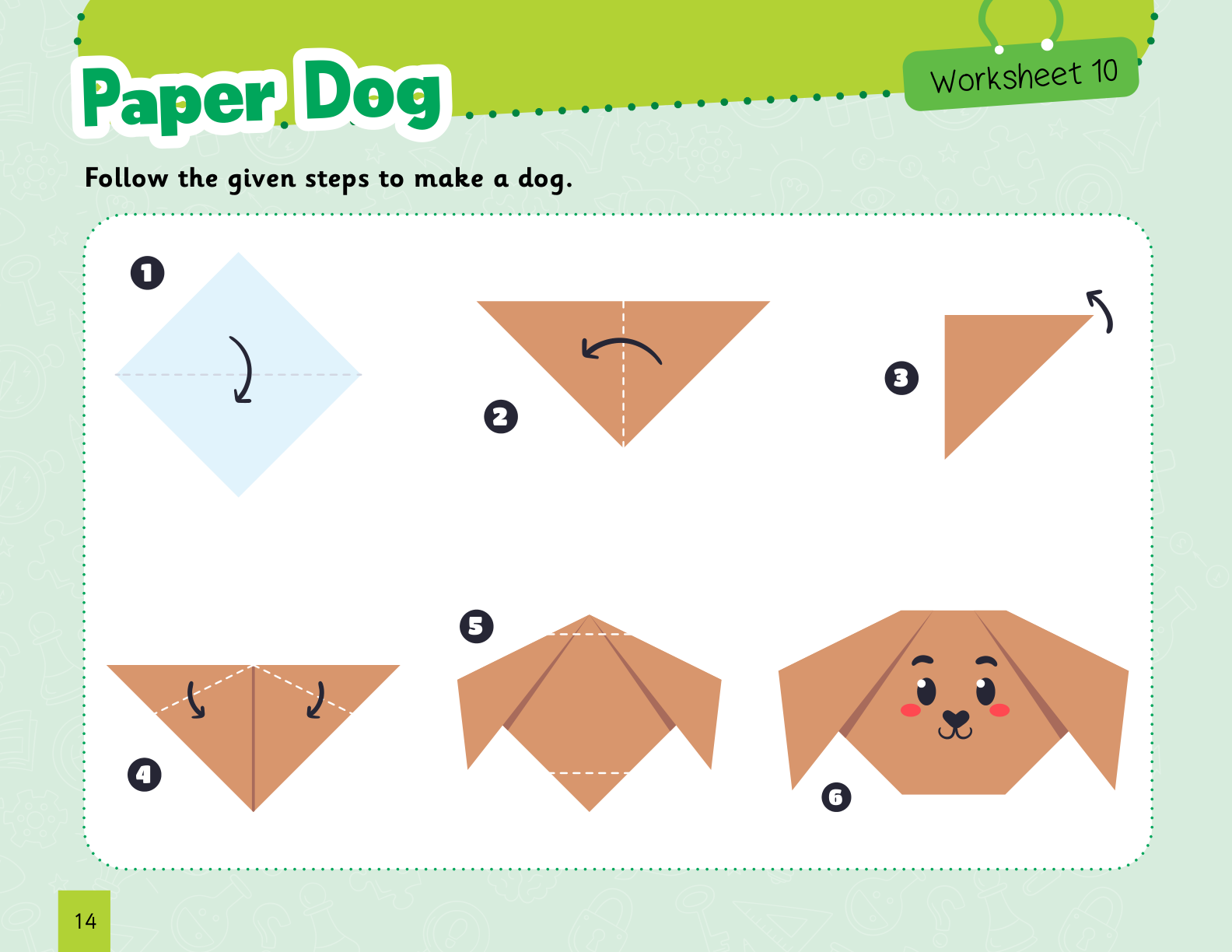 Paper Dog

Worksheet 10

Follow the given steps to make a dog.

1

2

3

4

5

6

14