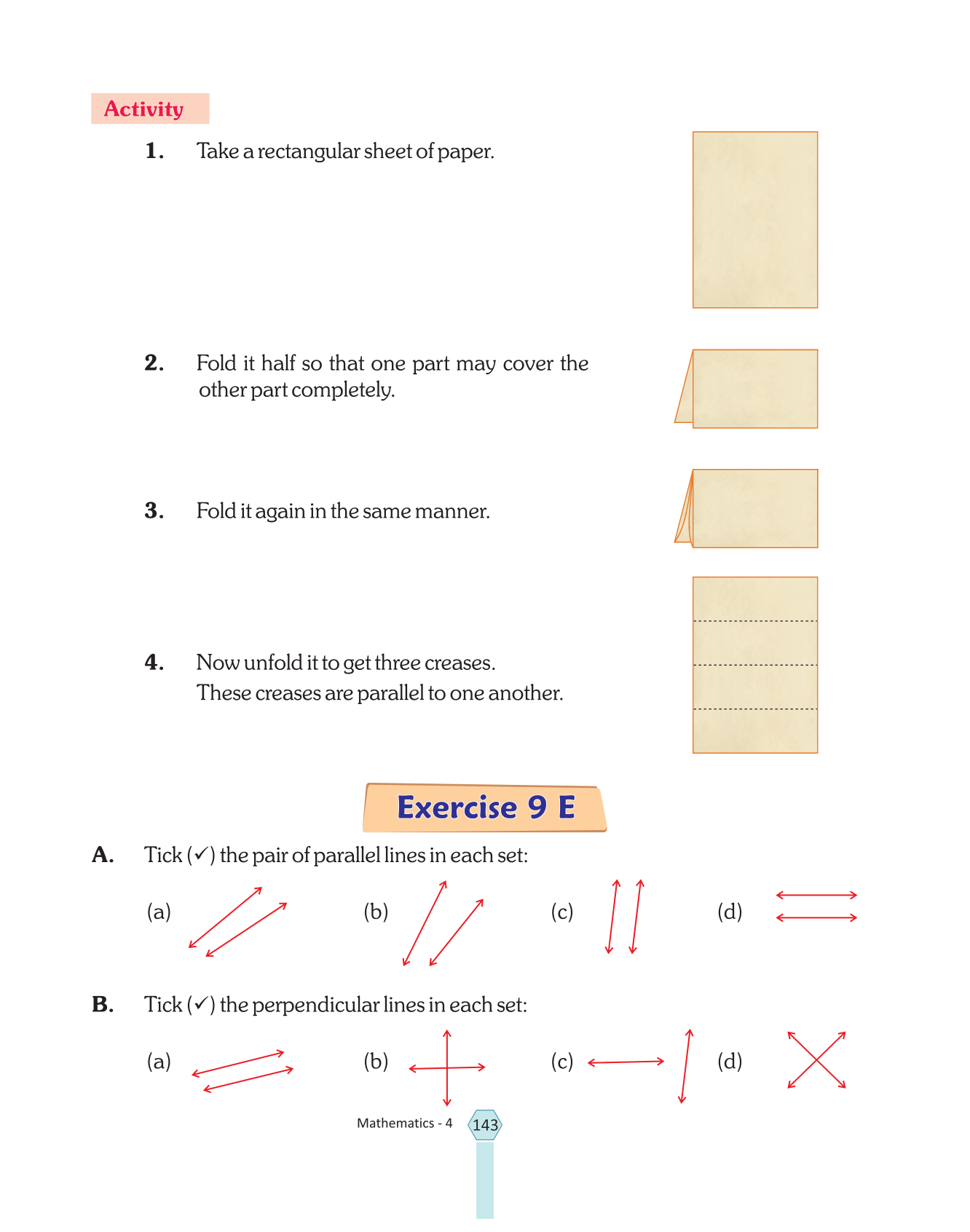 Activity

1. Take a rectangular sheet of paper.

2. Fold it half so that one part may cover the other part completely.

3. Fold it again in the same manner.

4. Now unfold it to get three creases. These creases are parallel to one another.

Exercise 9 E

A. Tick (✓) the pair of parallel lines in each set:

(a) (b) (c) (d)

B. Tick (✓) the perpendicular lines in each set:

(a) (b) (c) (d)

Mathematics - 4 143