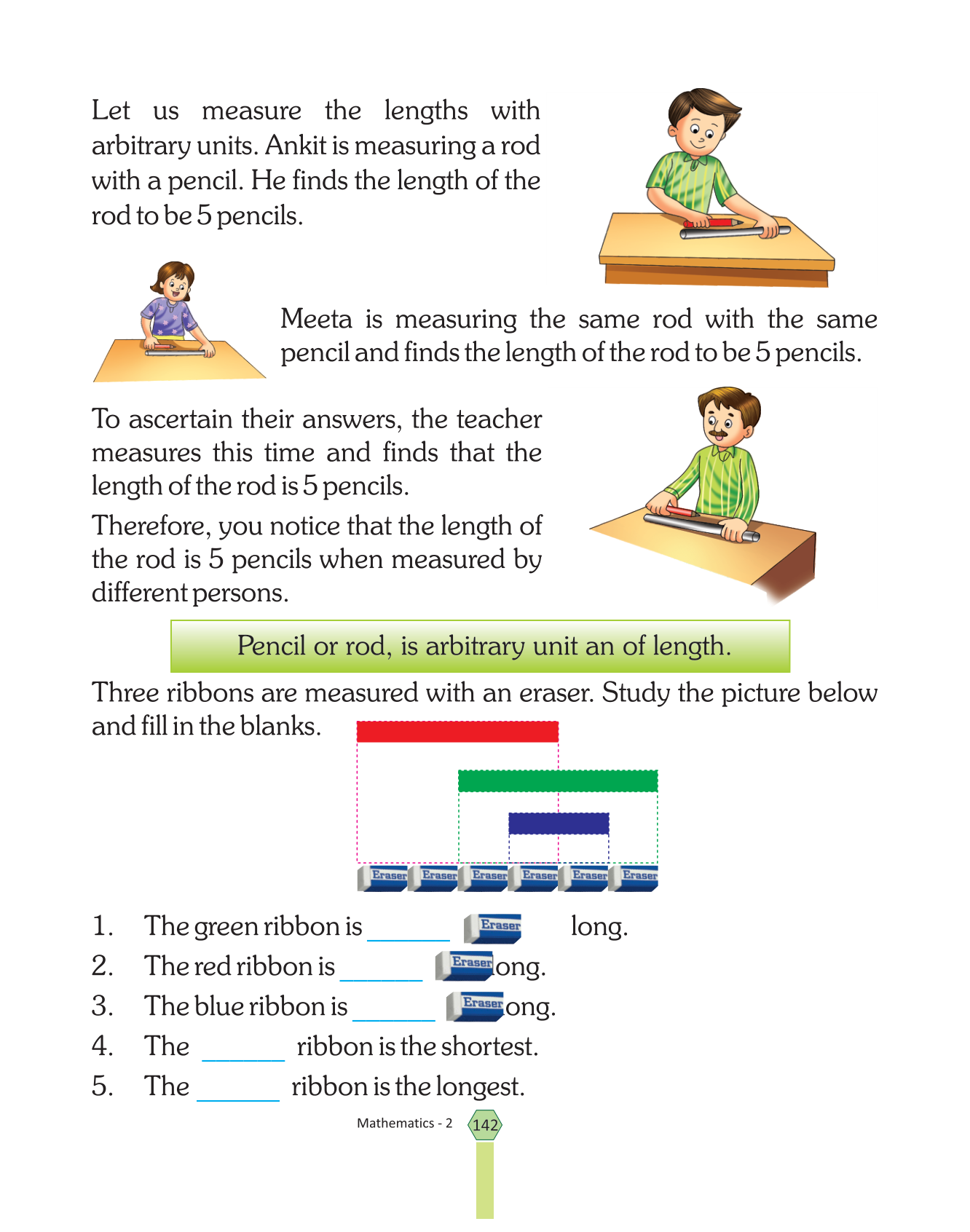 Let us measure the lengths with arbitrary units. Ankit is measuring a rod with a pencil. He finds the length of the rod to be 5 pencils.

Meeta is measuring the same rod with the same pencil and finds the length of the rod to be 5 pencils.

To ascertain their answers, the teacher measures this time and finds that the length of the rod is 5 pencils.

Therefore, you notice that the length of the rod is 5 pencils when measured by different persons.

Pencil or rod, is arbitrary unit an of length.

Three ribbons are measured with an eraser. Study the picture below and fill in the blanks.

Eraser Eraser Eraser Eraser Eraser Eraser

1. The green ribbon is ______ Eraser long.
2. The red ribbon is ______ Eraser ong.
3. The blue ribbon is ______ Eraser ong.
4. The ______ ribbon is the shortest.
5. The ______ ribbon is the longest.

Mathematics - 2 142