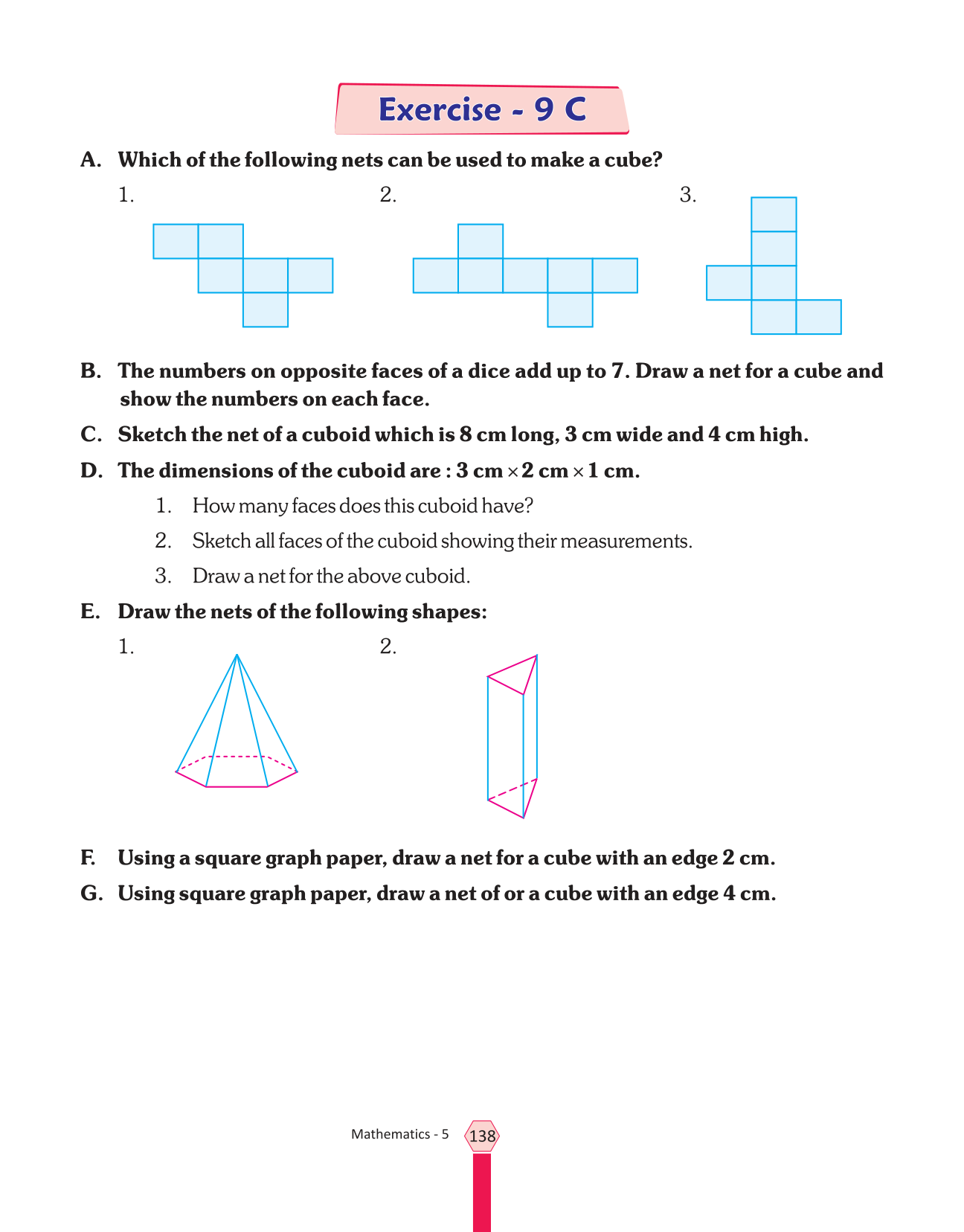 Exercise - 9 C

A. Which of the following nets can be used to make a cube?

1.

2.

3.

B. The numbers on opposite faces of a dice add up to 7. Draw a net for a cube and show the numbers on each face.

C. Sketch the net of a cuboid which is 8 cm long, 3 cm wide and 4 cm high.

D. The dimensions of the cuboid are : 3 cm $\times$ 2 cm $\times$ 1 cm.

1. How many faces does this cuboid have?

2. Sketch all faces of the cuboid showing their measurements.

3. Draw a net for the above cuboid.

E. Draw the nets of the following shapes:

1.

2.

F. Using a square graph paper, draw a net for a cube with an edge 2 cm.

G. Using square graph paper, draw a net of or a cube with an edge 4 cm.

Mathematics - 5 138