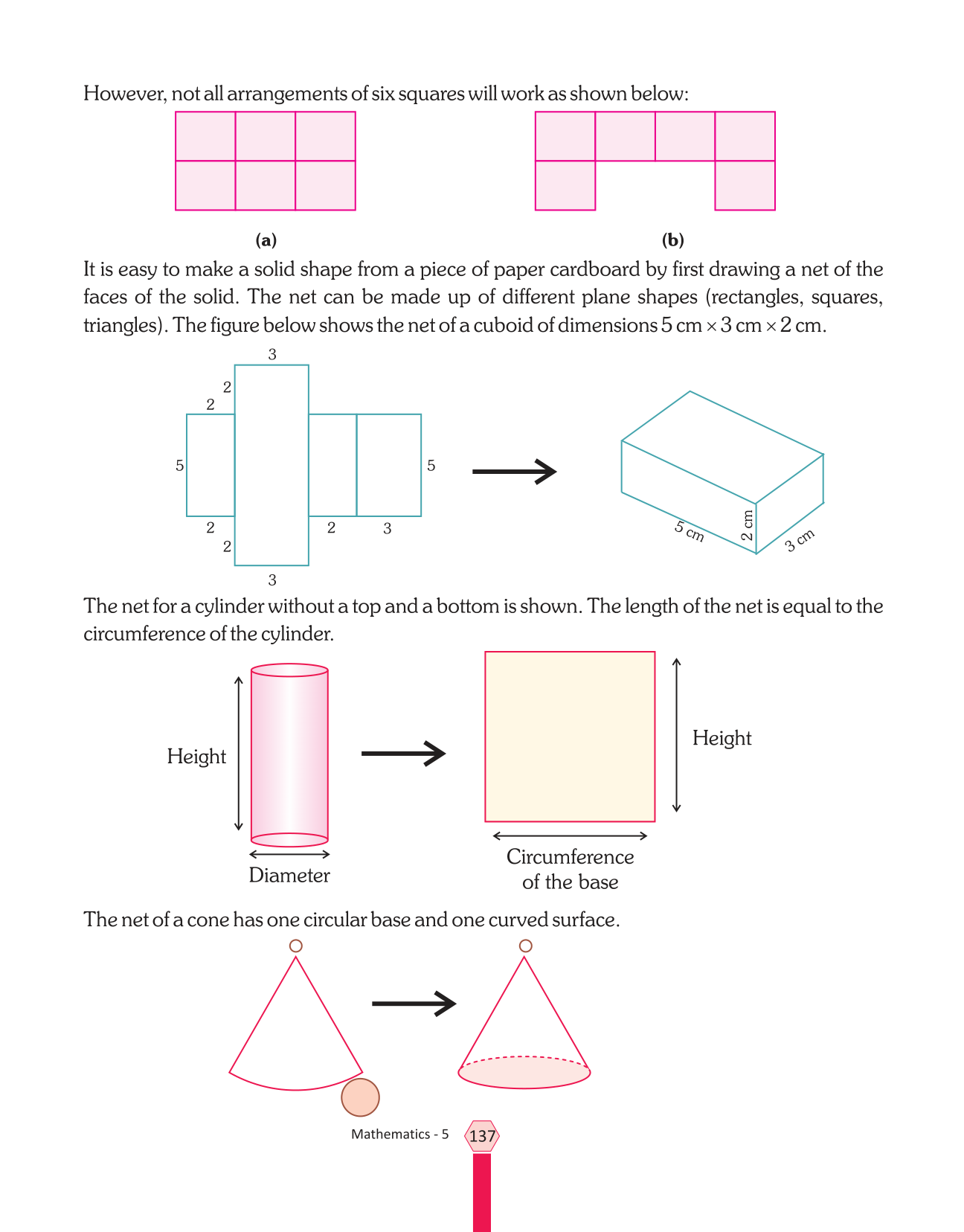 However, not all arrangements of six squares will work as shown below:

(a)

(b)

It is easy to make a solid shape from a piece of paper cardboard by first drawing a net of the faces of the solid. The net can be made up of different plane shapes (rectangles, squares, triangles). The figure below shows the net of a cuboid of dimensions 5 cm $\times$ 3 cm $\times$ 2 cm.

3
2
2
5
5
2
2
2
3
3

5 cm
2 cm
3 cm

The net for a cylinder without a top and a bottom is shown. The length of the net is equal to the circumference of the cylinder.

Height
Diameter
Height
Circumference of the base

The net of a cone has one circular base and one curved surface.

Mathematics - 5
137