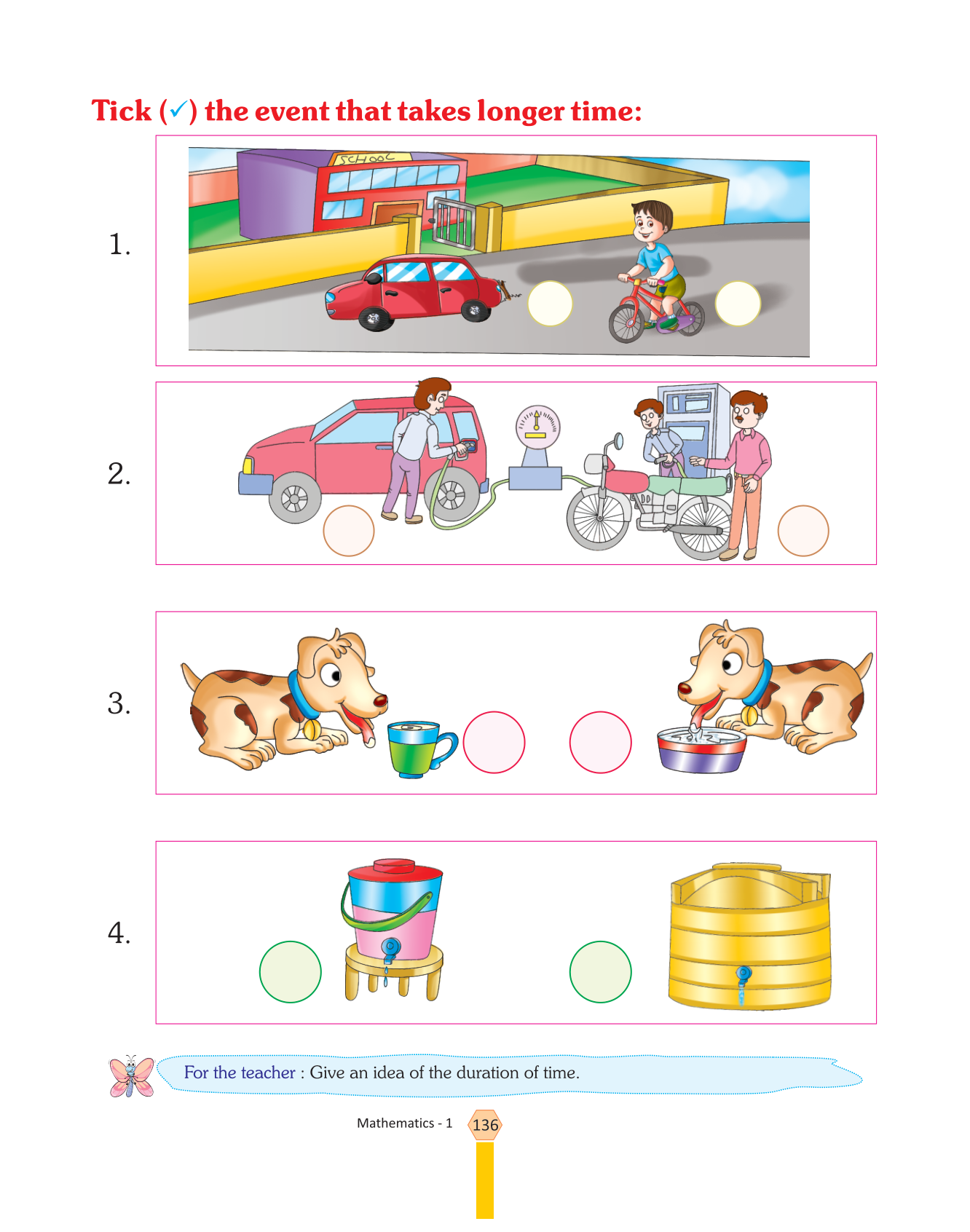 Tick (✓) the event that takes longer time:

1.

SCHOOL

2.

3.

4.

For the teacher : Give an idea of the duration of time.

Mathematics - 1 136