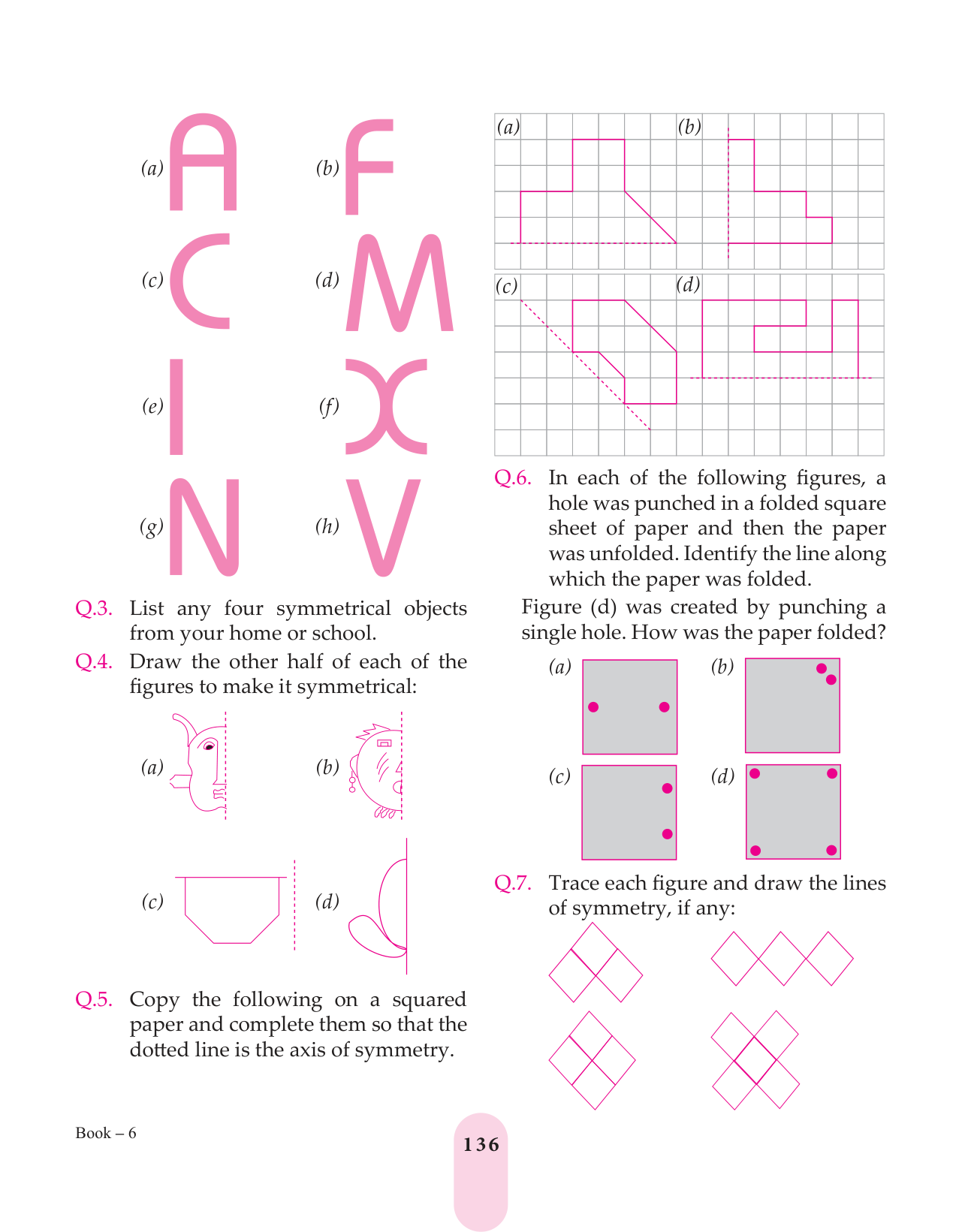 (a) A (b) F

(c) C (d) M

(e) I (f) X

(g) N (h) V

Q.3. List any four symmetrical objects from your home or school.

Q.4. Draw the other half of each of the figures to make it symmetrical:

(a) (b)

(c) (d)

Q.5. Copy the following on a squared paper and complete them so that the dotted line is the axis of symmetry.

(a) (b)

(c) (d)

Q.6. In each of the following figures, a hole was punched in a folded square sheet of paper and then the paper was unfolded. Identify the line along which the paper was folded.

Figure (d) was created by punching a single hole. How was the paper folded?

(a) (b)

(c) (d)

Q.7. Trace each figure and draw the lines of symmetry, if any:

Book – 6

136