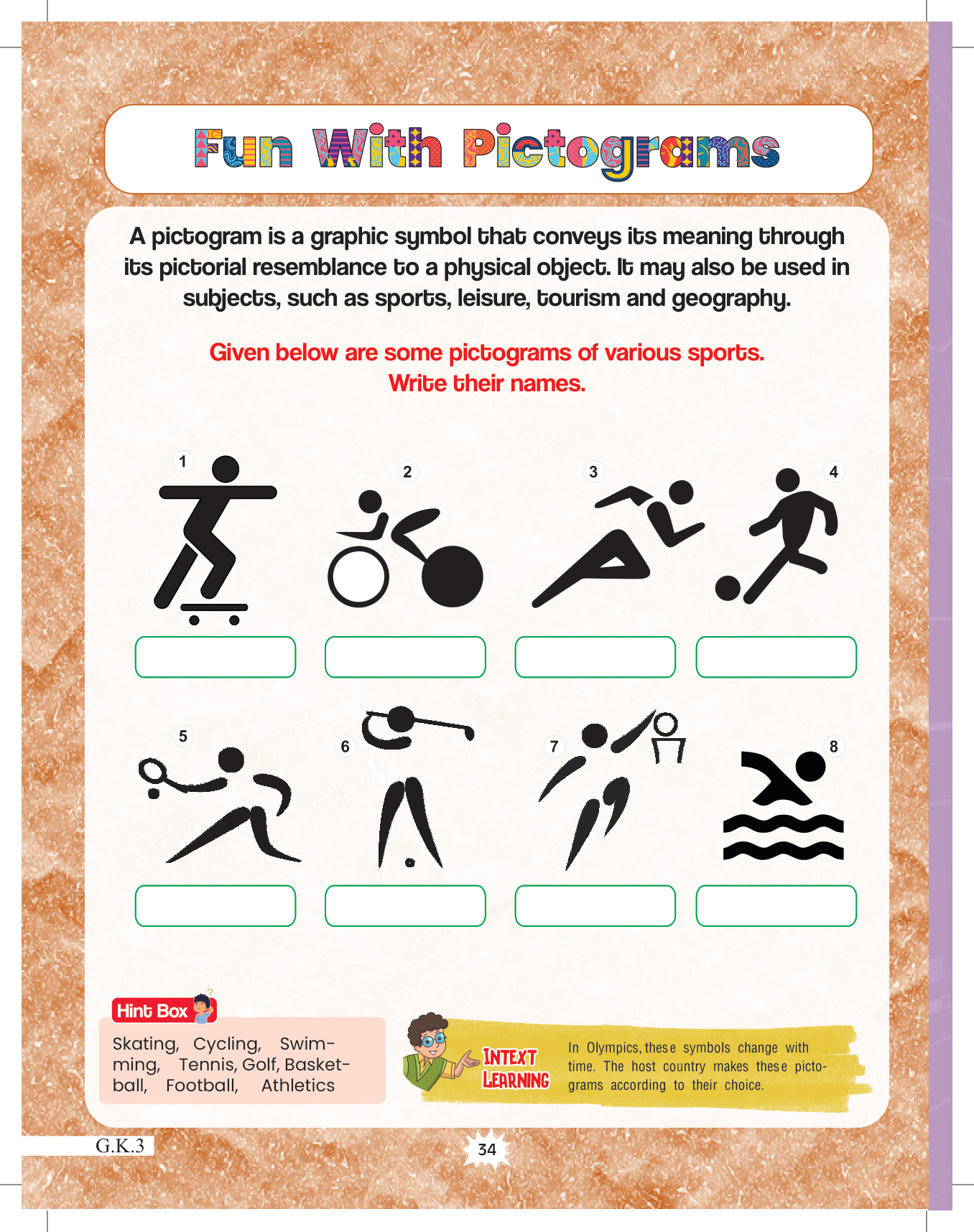 Fun With Pictograms

A pictogram is a graphic symbol that conveys its meaning through its pictorial resemblance to a physical object. It may also be used in subjects, such as sports, leisure, tourism and geography.

Given below are some pictograms of various sports. Write their names.

1

2

3

4

5

6

7

8

Hint Box

Skating, Cycling, Swimming, Tennis, Golf, Basketball, Football, Athletics

INTEXT LEARNING

In Olympics, these symbols change with time. The host country makes these pictograms according to their choice.

G.K.3

34