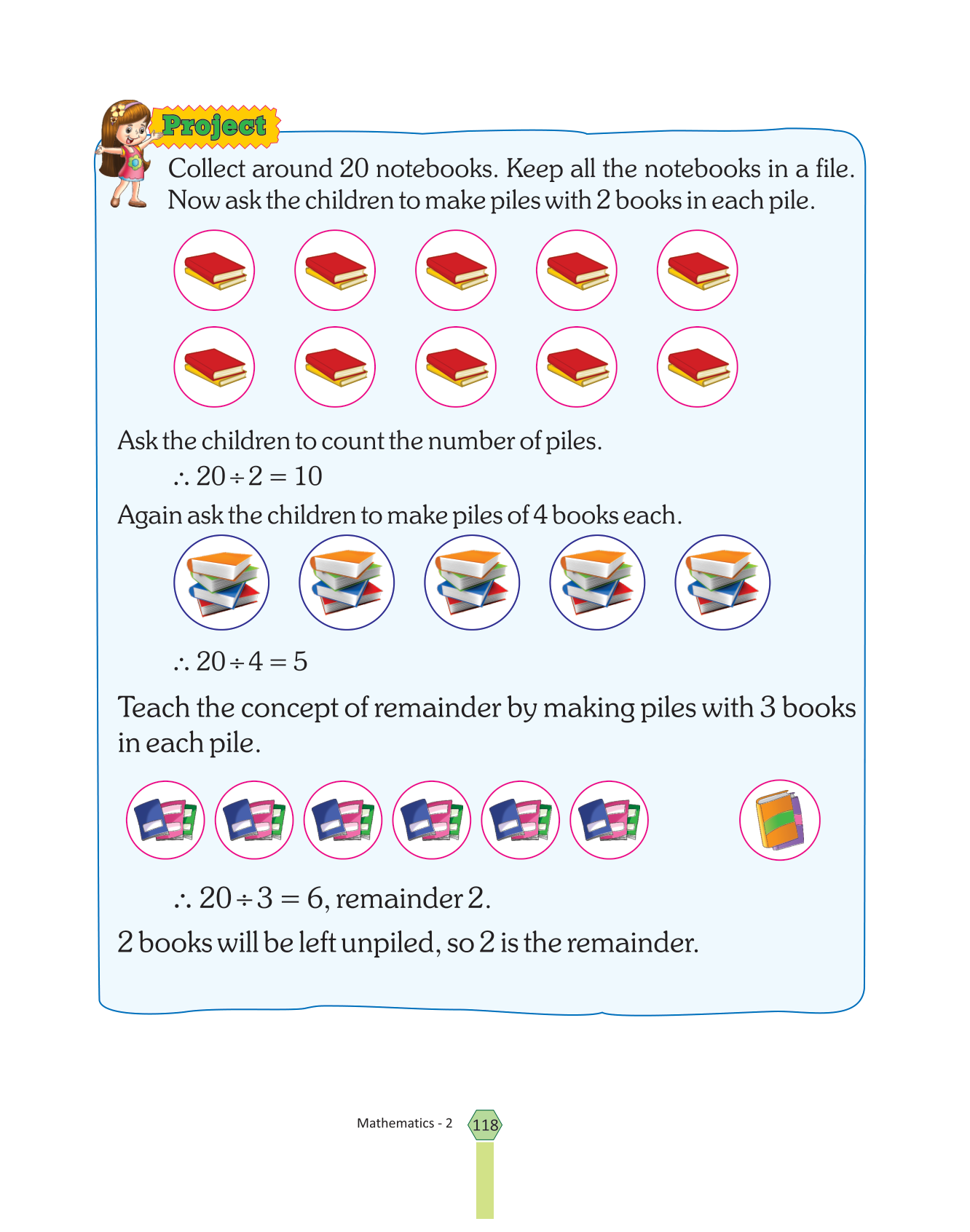 Project

Collect around 20 notebooks. Keep all the notebooks in a file. Now ask the children to make piles with 2 books in each pile.

Ask the children to count the number of piles.

$\therefore 20 \div 2 = 10$

Again ask the children to make piles of 4 books each.

$\therefore 20 \div 4 = 5$

Teach the concept of remainder by making piles with 3 books in each pile.

$\therefore 20 \div 3 = 6$, remainder 2.

2 books will be left unpiled, so 2 is the remainder.

Mathematics - 2 118