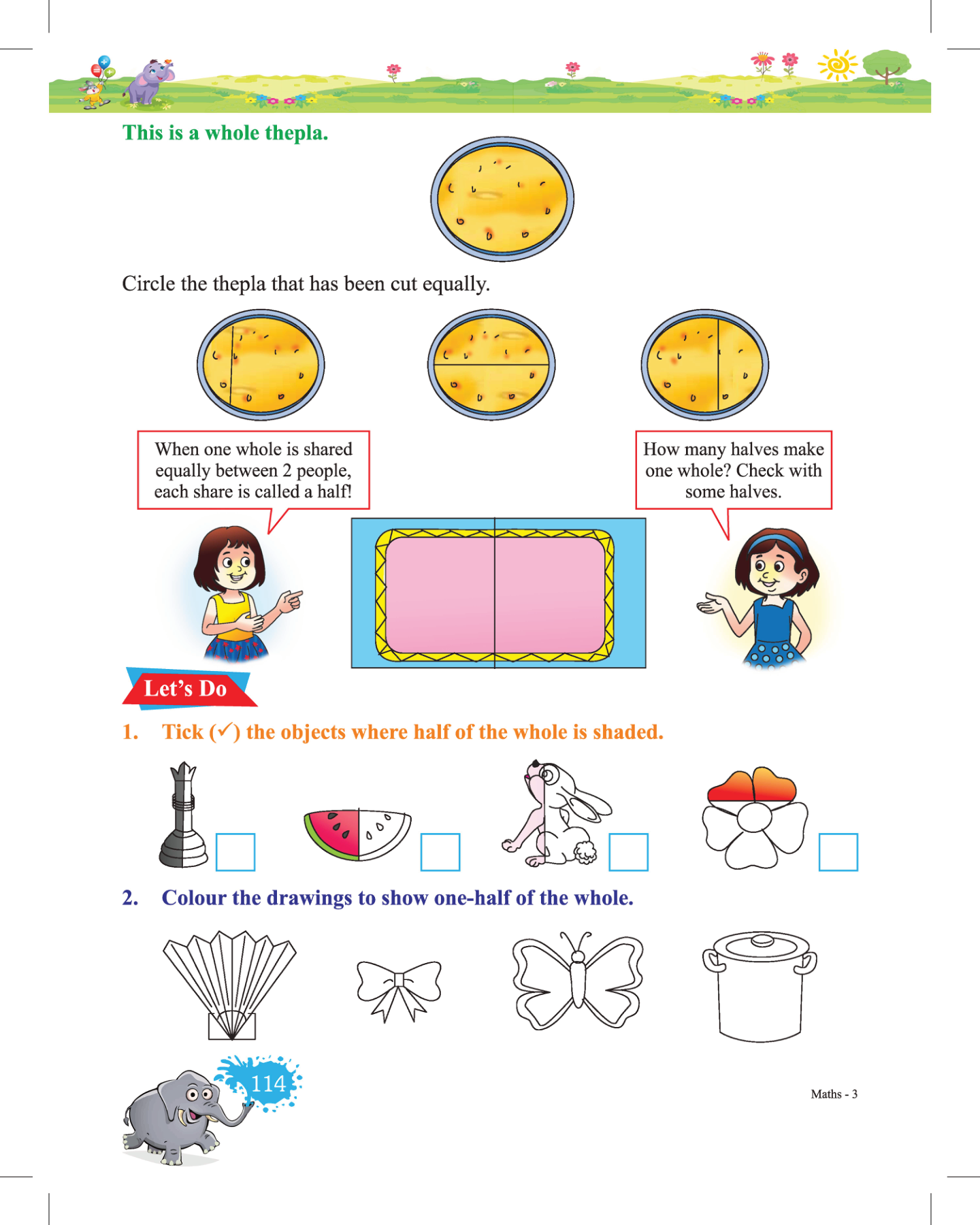 This is a whole thepla.

Circle the thepla that has been cut equally.

When one whole is shared equally between 2 people, each share is called a half!

How many halves make one whole? Check with some halves.

Let's Do

1. Tick (✓) the objects where half of the whole is shaded.

2. Colour the drawings to show one-half of the whole.

114

Maths - 3