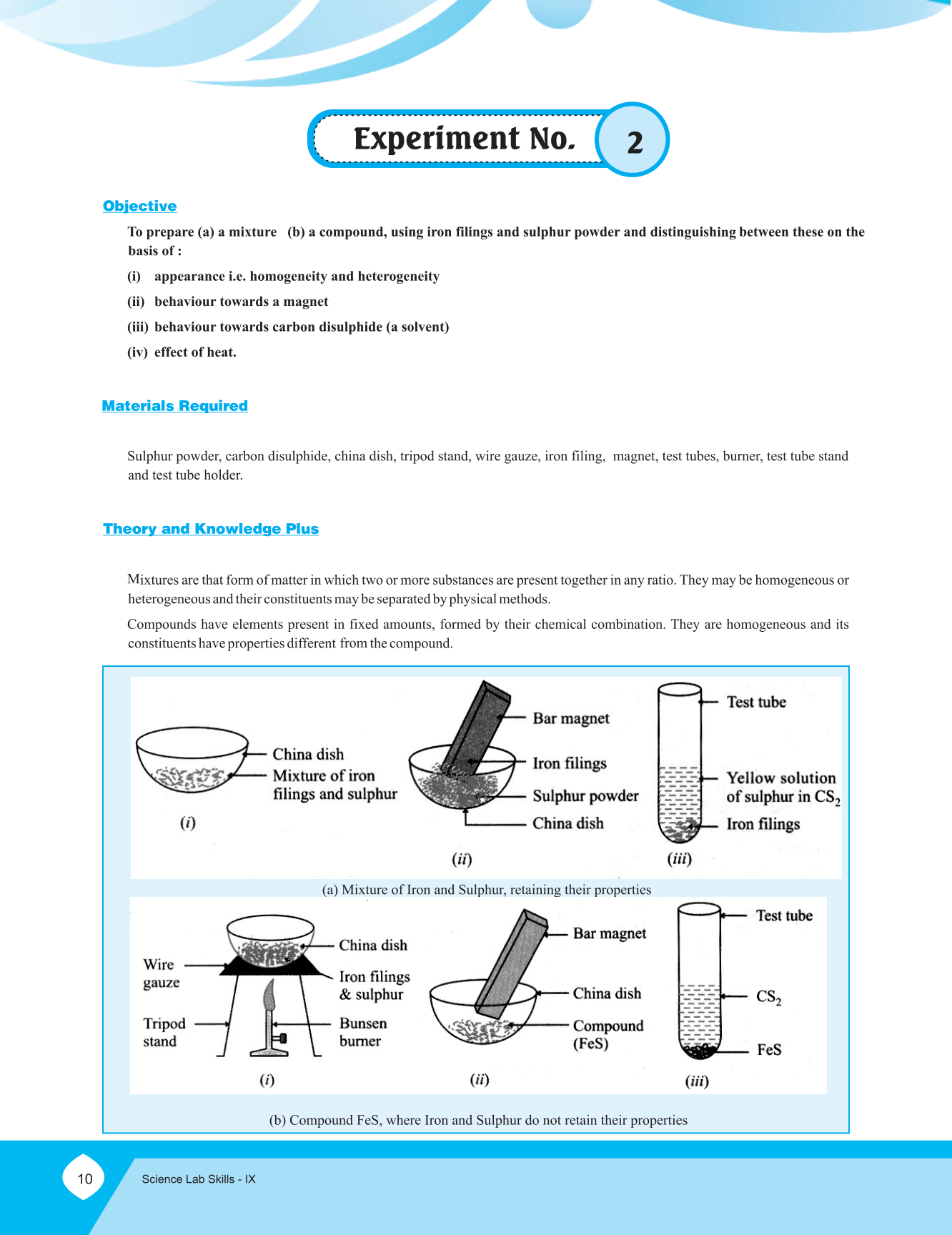 Experiment No. 2

Objective

To prepare (a) a mixture (b) a compound, using iron filings and sulphur powder and distinguishing between these on the basis of :

(i) appearance i.e. homogeneity and heterogeneity

(ii) behaviour towards a magnet

(iii) behaviour towards carbon disulphide (a solvent)

(iv) effect of heat.

Materials Required

Sulphur powder, carbon disulphide, china dish, tripod stand, wire gauze, iron filing, magnet, test tubes, burner, test tube stand and test tube holder.

Theory and Knowledge Plus

Mixtures are that form of matter in which two or more substances are present together in any ratio. They may be homogeneous or heterogeneous and their constituents may be separated by physical methods.

Compounds have elements present in fixed amounts, formed by their chemical combination. They are homogeneous and its constituents have properties different from the compound.

China dish
Mixture of iron filings and sulphur
(i)
Bar magnet
Iron filings
Sulphur powder
China dish
(ii)
Test tube
Yellow solution of sulphur in $CS_2$
Iron filings
(iii)

(a) Mixture of Iron and Sulphur, retaining their properties

Wire gauze
Tripod stand
China dish
Iron filings & sulphur
Bunsen burner
(i)
Bar magnet
China dish
Compound (FeS)
(ii)
Test tube
$CS_2$
FeS
(iii)

(b) Compound FeS, where Iron and Sulphur do not retain their properties

10 Science Lab Skills - IX