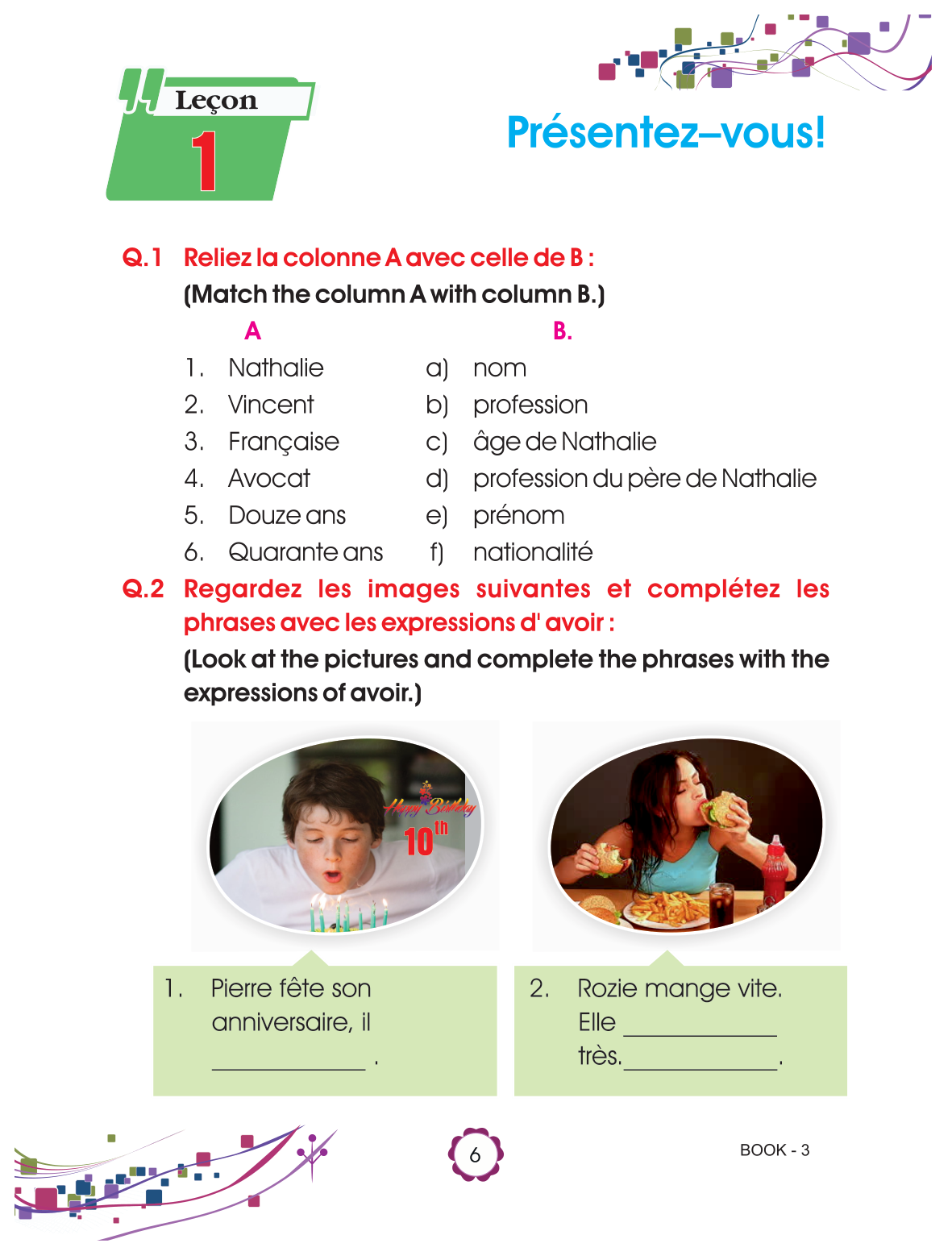 Leçon
1

Présentez–vous!

Q.1 Reliez la colonne A avec celle de B :
(Match the column A with column B.)

| A | B. |
|---|---|
| 1. Nathalie | a) nom |
| 2. Vincent | b) profession |
| 3. Française | c) âge de Nathalie |
| 4. Avocat | d) profession du père de Nathalie |
| 5. Douze ans | e) prénom |
| 6. Quarante ans | f) nationalité |

Q.2 Regardez les images suivantes et complétez les phrases avec les expressions d' avoir :
(Look at the pictures and complete the phrases with the expressions of avoir.)

Happy Birthday
10th

1. Pierre fête son anniversaire, il ____________ .

2. Rozie mange vite. Elle ____________ très.____________.

6

BOOK - 3