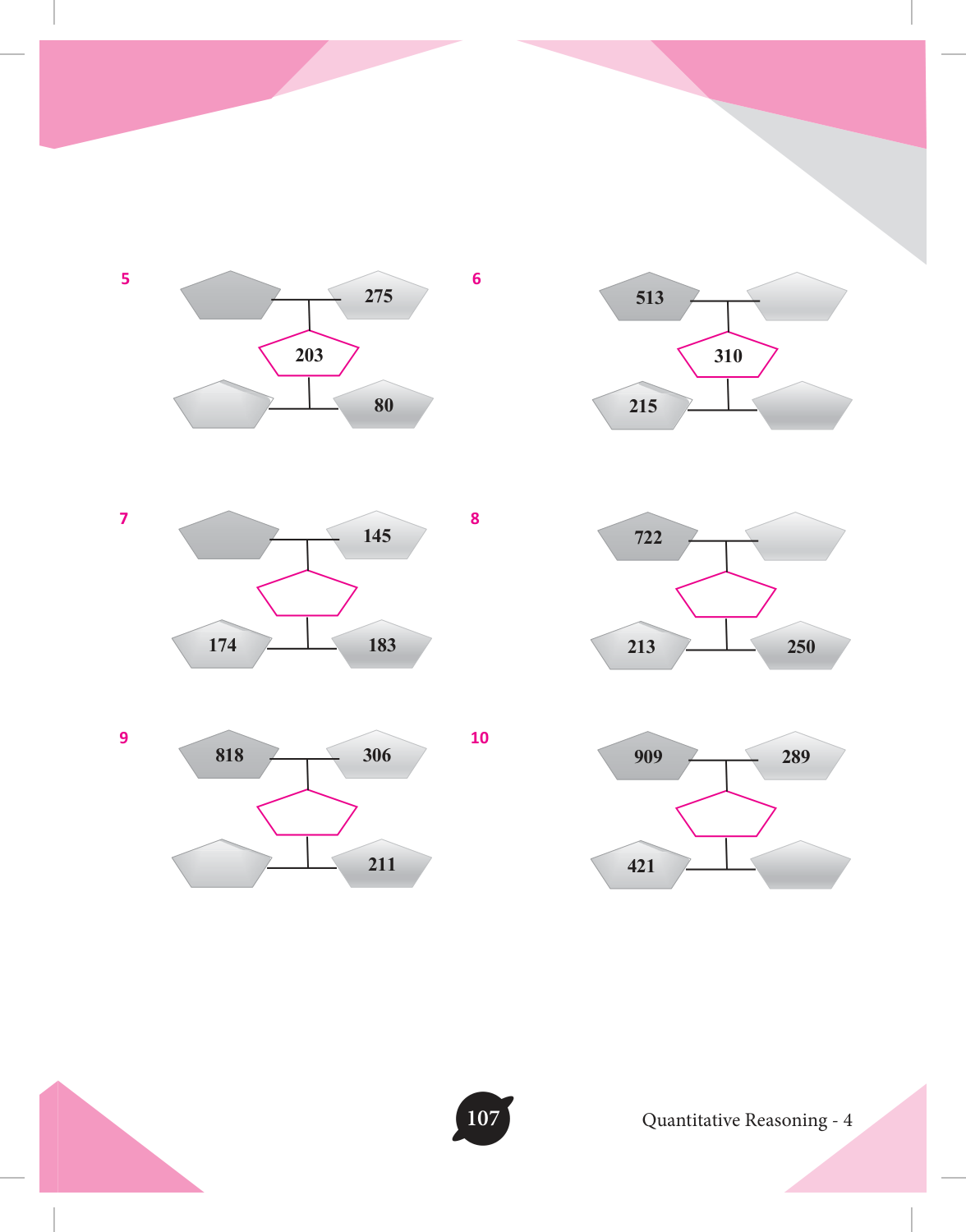 5

275

203

80

6

513

310

215

7

145

174

183

8

722

213

250

9

818

306

211

10

909

289

421

107

Quantitative Reasoning - 4