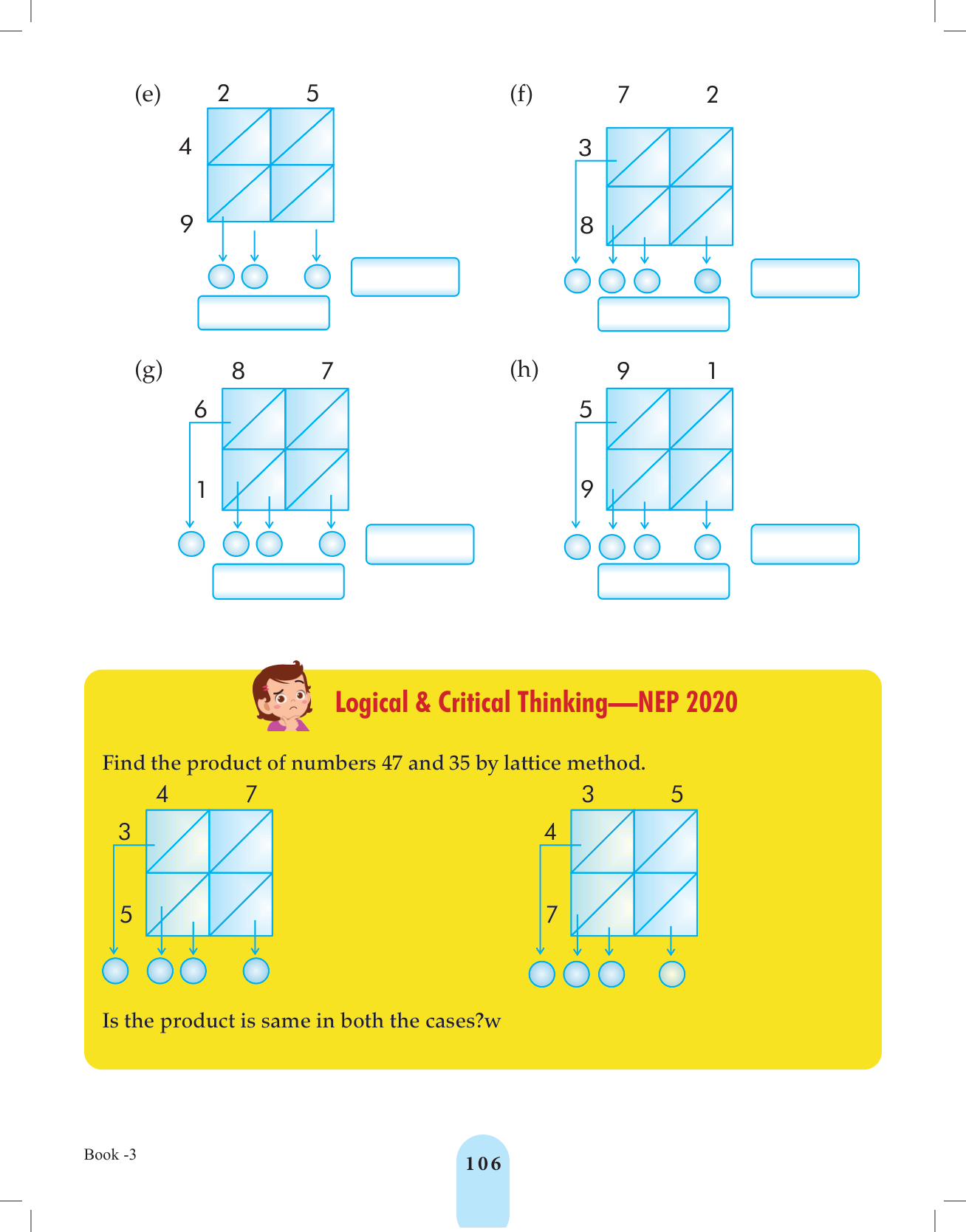 (e) 2 5
4
9

(f) 7 2
3
8

(g) 8 7
6
1

(h) 9 1
5
9

Logical & Critical Thinking—NEP 2020

Find the product of numbers 47 and 35 by lattice method.

4 7
3
5

3 5
4
7

Is the product is same in both the cases?w

Book -3

106