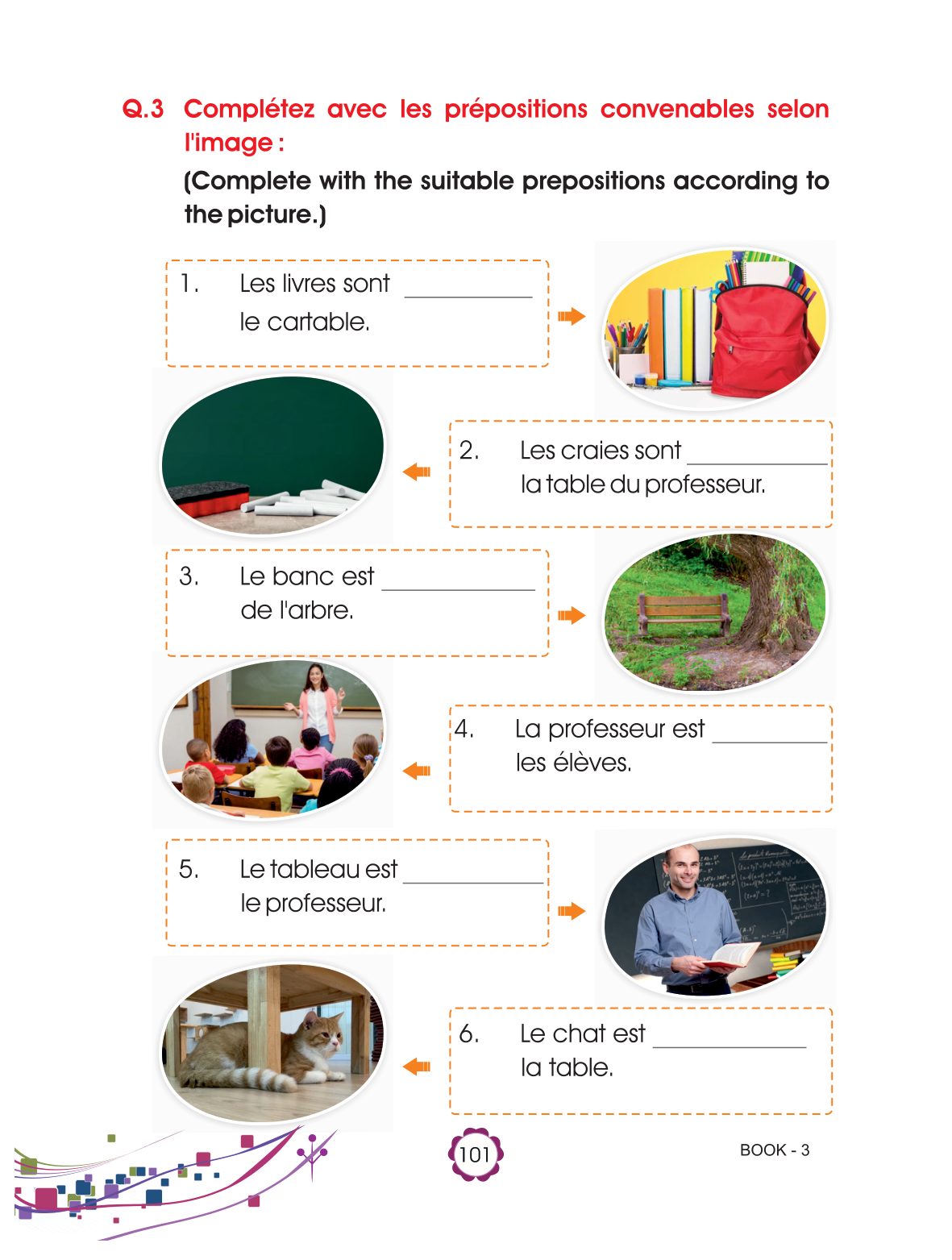 Q.3 Complétez avec les prépositions convenables selon l'image :

(Complete with the suitable prepositions according to the picture.)

1. Les livres sont __________ le cartable.

2. Les craies sont __________ la table du professeur.

3. Le banc est __________ de l'arbre.

4. La professeur est __________ les élèves.

5. Le tableau est __________ le professeur.

6. Le chat est __________ la table.

101

BOOK - 3