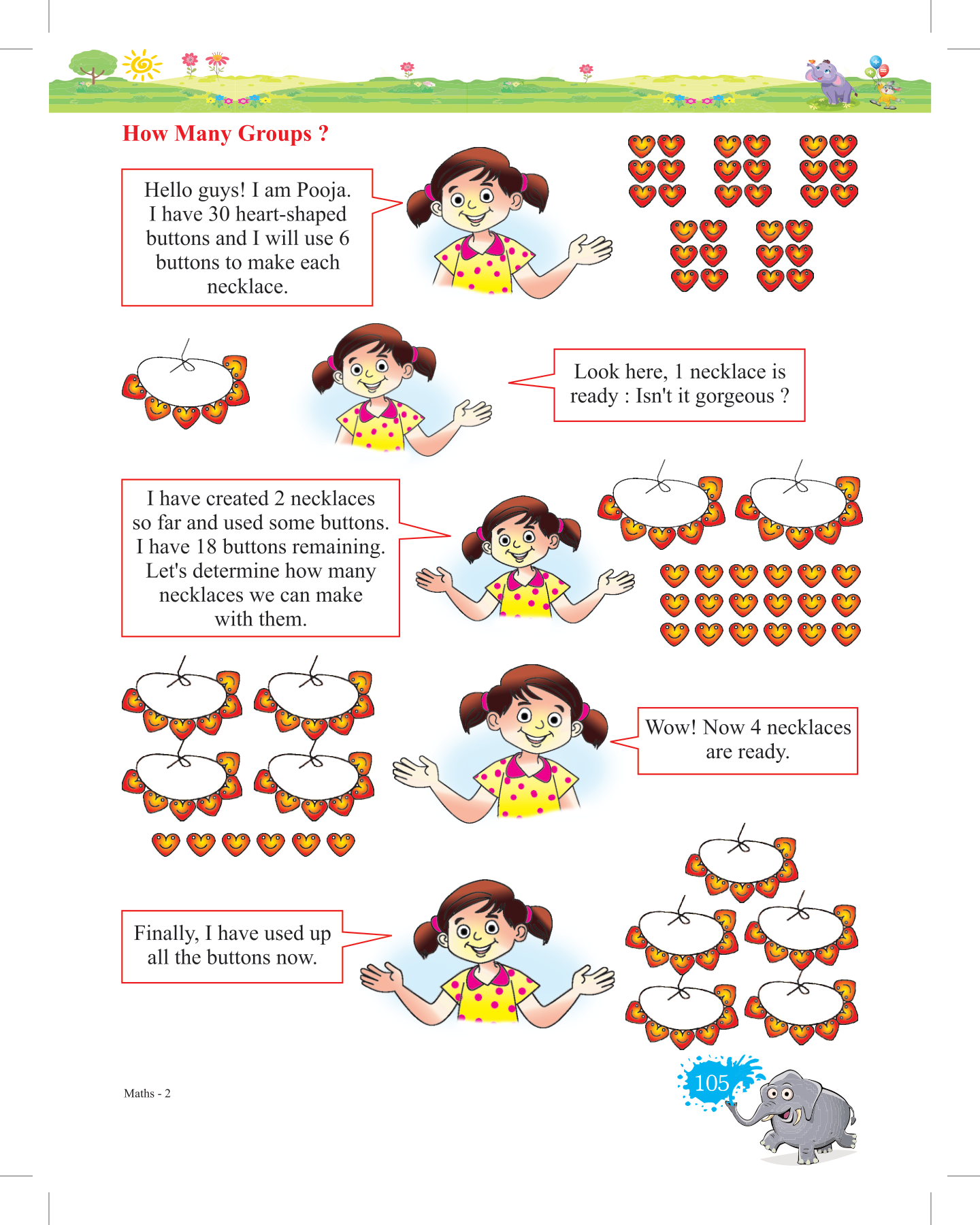 How Many Groups ?

Hello guys! I am Pooja. I have 30 heart-shaped buttons and I will use 6 buttons to make each necklace.

Look here, 1 necklace is ready : Isn't it gorgeous ?

I have created 2 necklaces so far and used some buttons. I have 18 buttons remaining. Let's determine how many necklaces we can make with them.

Wow! Now 4 necklaces are ready.

Finally, I have used up all the buttons now.

Maths - 2

105