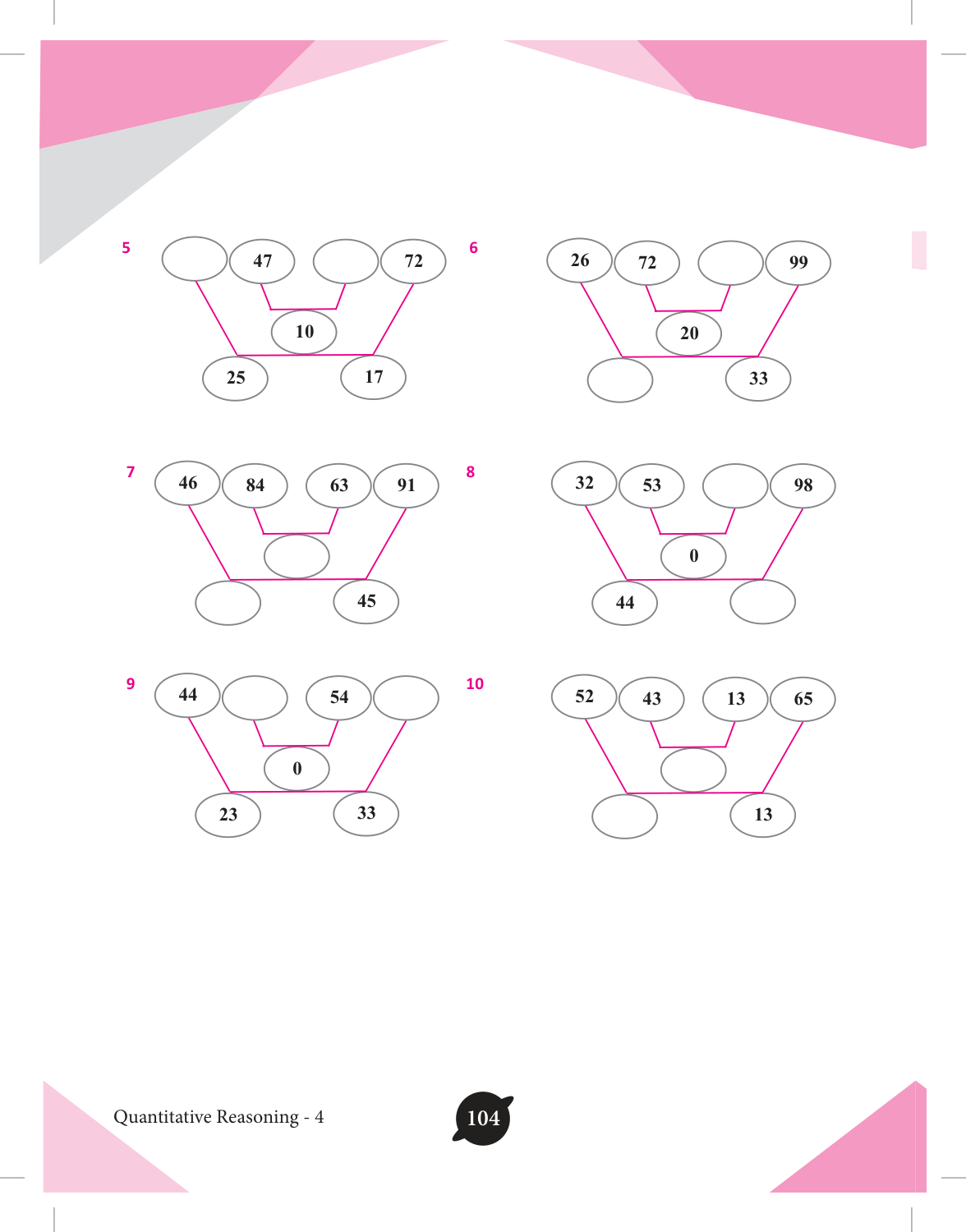 5
47
72
10
25
17

6
26
72
99
20
33

7
46
84
63
91
45

8
32
53
98
0
44

9
44
54
0
23
33

10
52
43
13
65
13

Quantitative Reasoning - 4
104