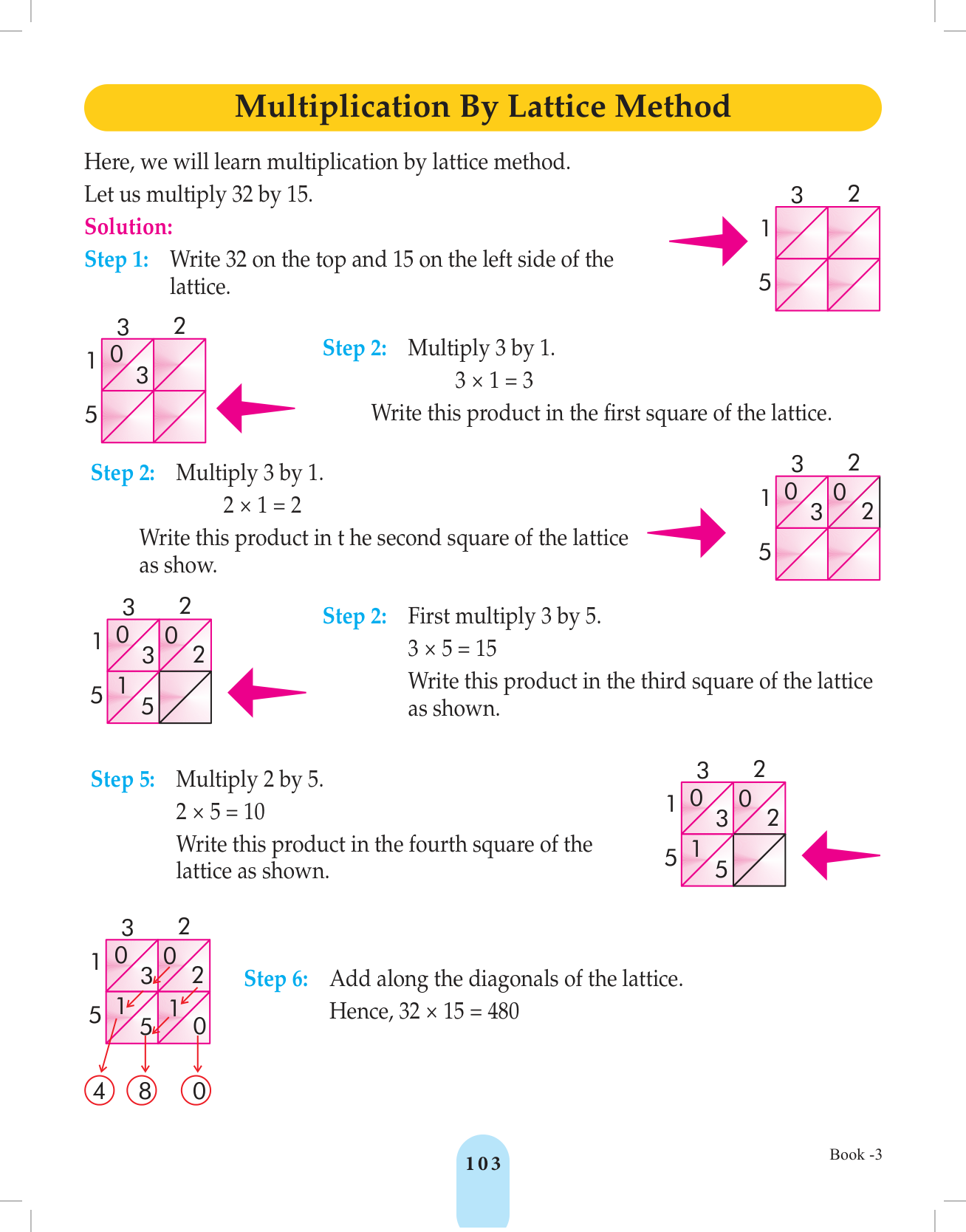 Multiplication By Lattice Method

Here, we will learn multiplication by lattice method.
Let us multiply 32 by 15.

Solution:

Step 1: Write 32 on the top and 15 on the left side of the lattice.

3 2
1
5

3 2
1 0 3
5

Step 2: Multiply 3 by 1.
$3 \times 1 = 3$
Write this product in the first square of the lattice.

Step 2: Multiply 3 by 1.
$2 \times 1 = 2$
Write this product in t he second square of the lattice as show.

3 2
1 0 3 0 2
5

3 2
1 0 3 0 2
5 1 5

Step 2: First multiply 3 by 5.
$3 \times 5 = 15$
Write this product in the third square of the lattice as shown.

Step 5: Multiply 2 by 5.
$2 \times 5 = 10$
Write this product in the fourth square of the lattice as shown.

3 2
1 0 3 0 2
5 1 5

3 2
1 0 3 0 2
5 1 5 1 0
4 8 0

Step 6: Add along the diagonals of the lattice.
Hence, $32 \times 15 = 480$

103

Book -3