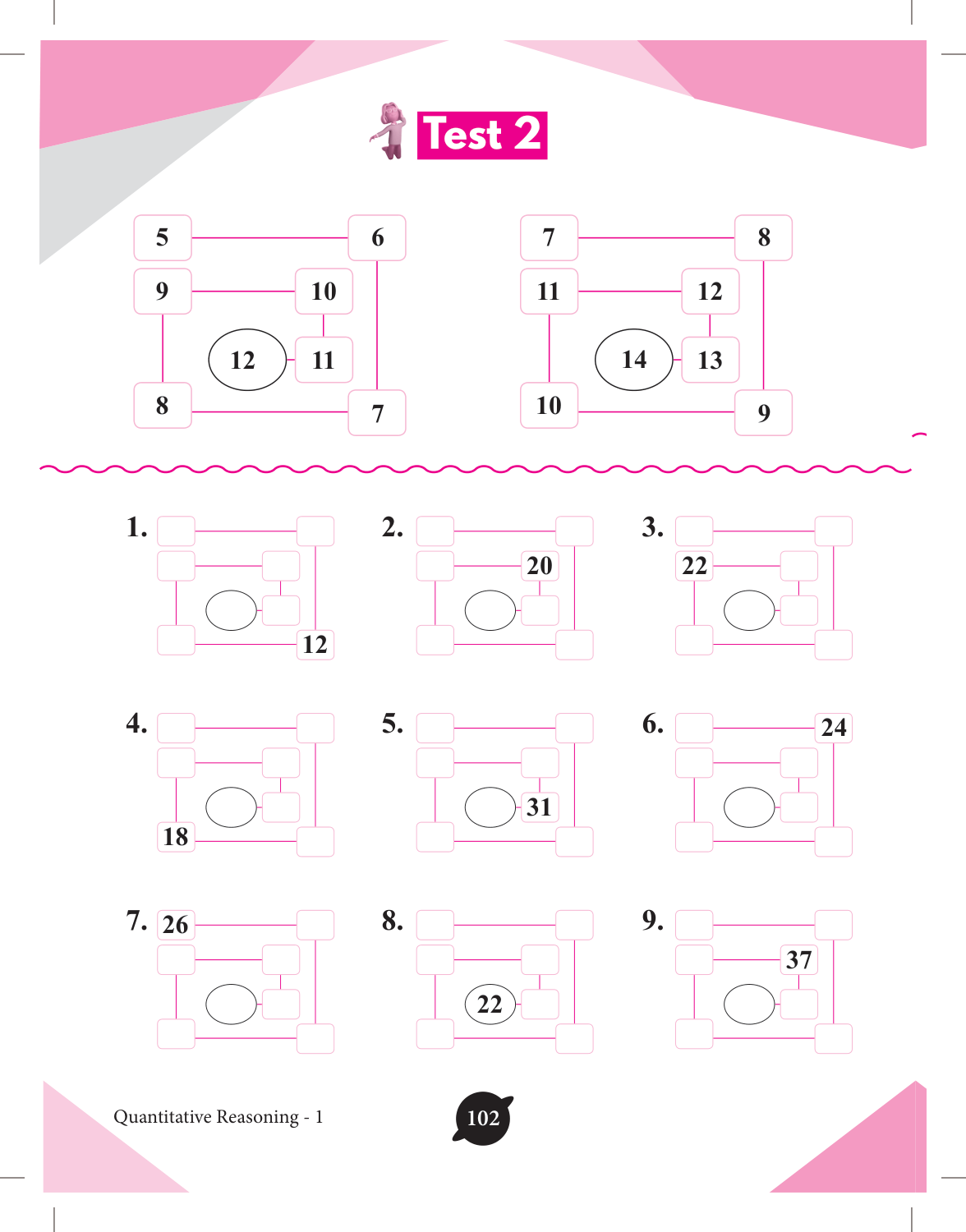 Test 2

5 6
9 10
12 11
8 7

7 8
11 12
14 13
10 9

1. 12

2. 20

3. 22

4. 18

5. 31

6. 24

7. 26

8. 22

9. 37

Quantitative Reasoning - 1

102