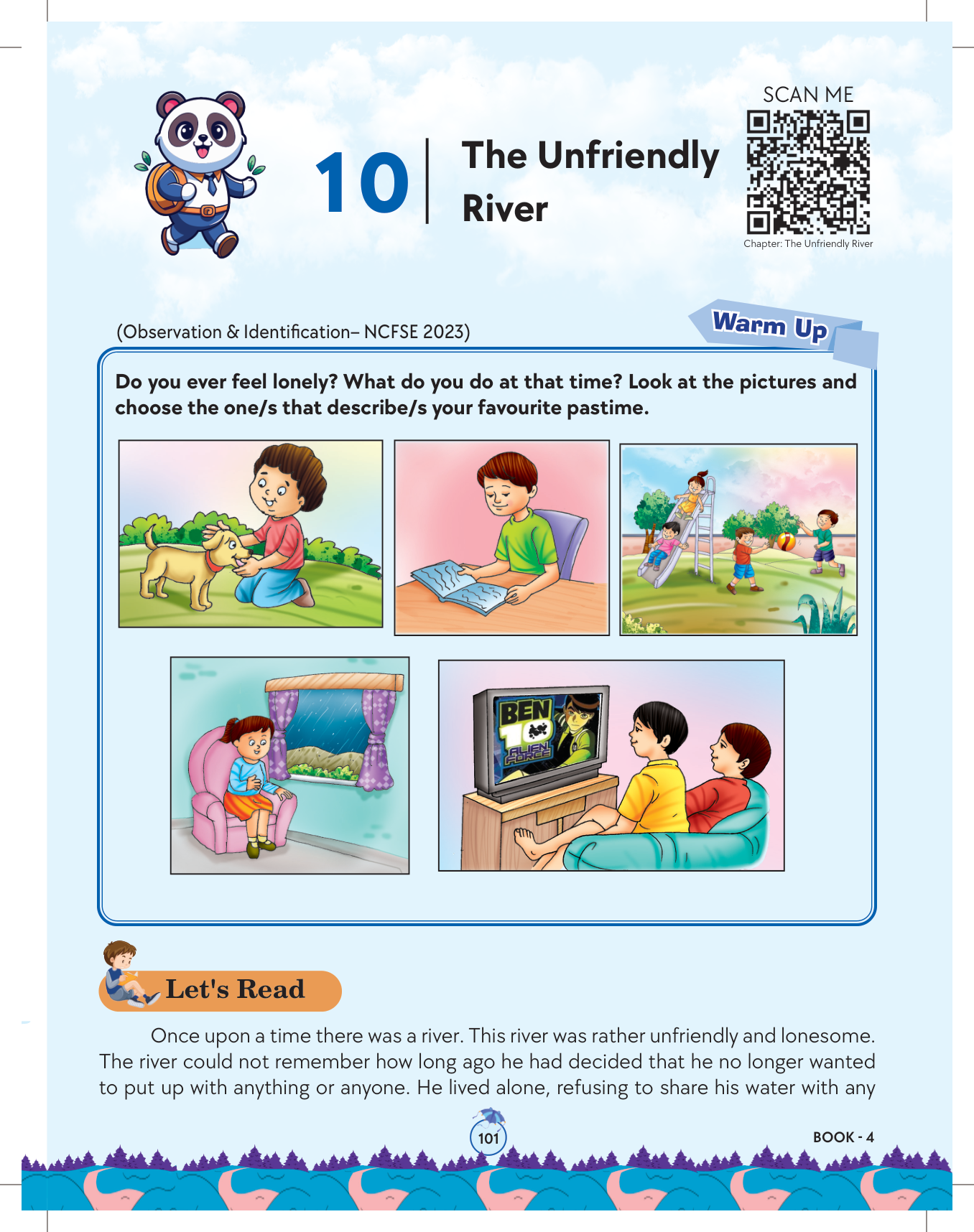 10 The Unfriendly River

SCAN ME

Chapter: The Unfriendly River

(Observation & Identification– NCFSE 2023)

Warm Up

Do you ever feel lonely? What do you do at that time? Look at the pictures and choose the one/s that describe/s your favourite pastime.

BEN 10 ALIEN FORCE

Let's Read

Once upon a time there was a river. This river was rather unfriendly and lonesome. The river could not remember how long ago he had decided that he no longer wanted to put up with anything or anyone. He lived alone, refusing to share his water with any

101

BOOK - 4