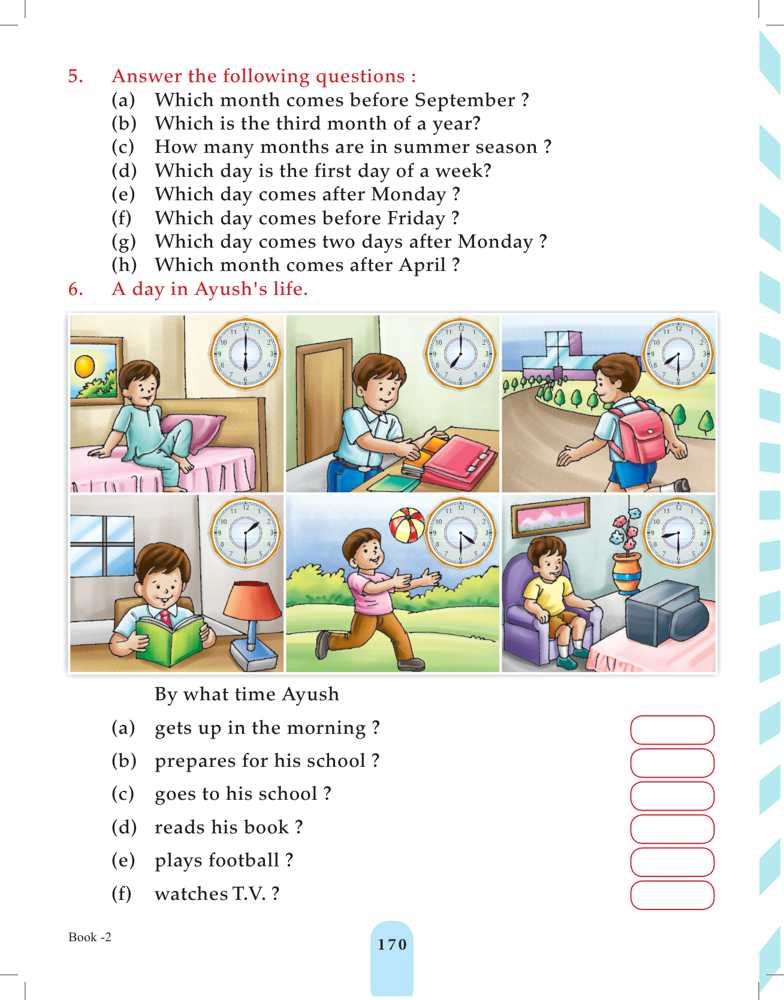 5. Answer the following questions :
(a) Which month comes before September ?
(b) Which is the third month of a year?
(c) How many months are in summer season ?
(d) Which day is the first day of a week?
(e) Which day comes after Monday ?
(f) Which day comes before Friday ?
(g) Which day comes two days after Monday ?
(h) Which month comes after April ?

6. A day in Ayush's life.

By what time Ayush
(a) gets up in the morning ?
(b) prepares for his school ?
(c) goes to his school ?
(d) reads his book ?
(e) plays football ?
(f) watches T.V. ?

Book -2

170