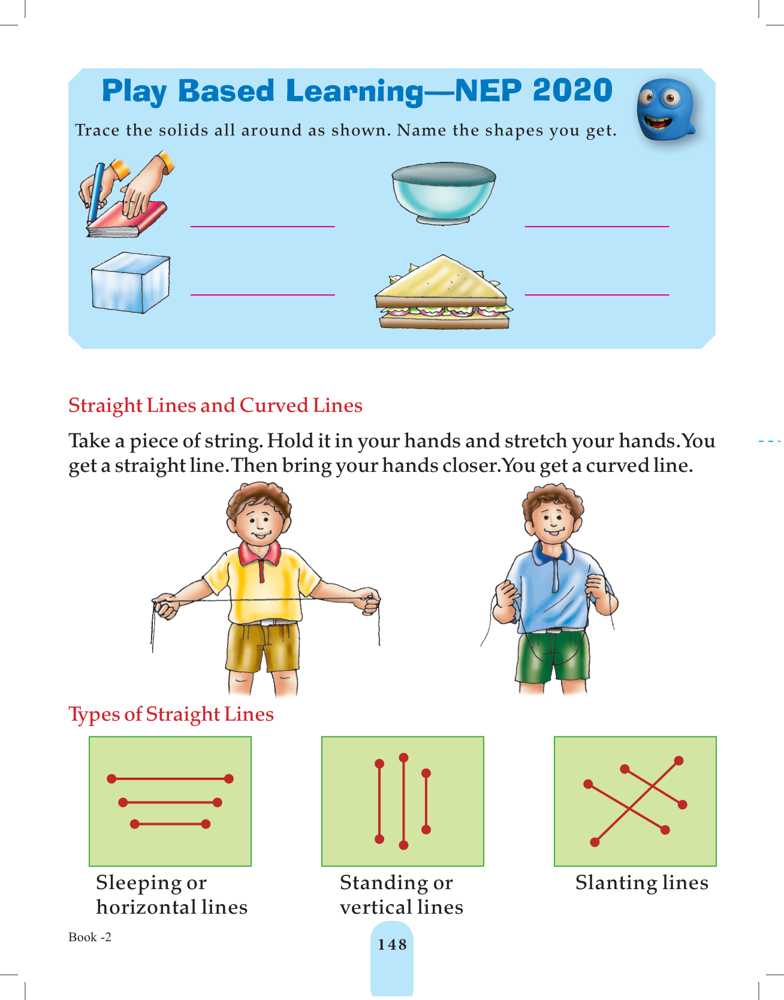 Play Based Learning—NEP 2020

Trace the solids all around as shown. Name the shapes you get.

Straight Lines and Curved Lines

Take a piece of string. Hold it in your hands and stretch your hands. You get a straight line. Then bring your hands closer. You get a curved line.

Types of Straight Lines

Sleeping or horizontal lines

Standing or vertical lines

Slanting lines

Book -2

148