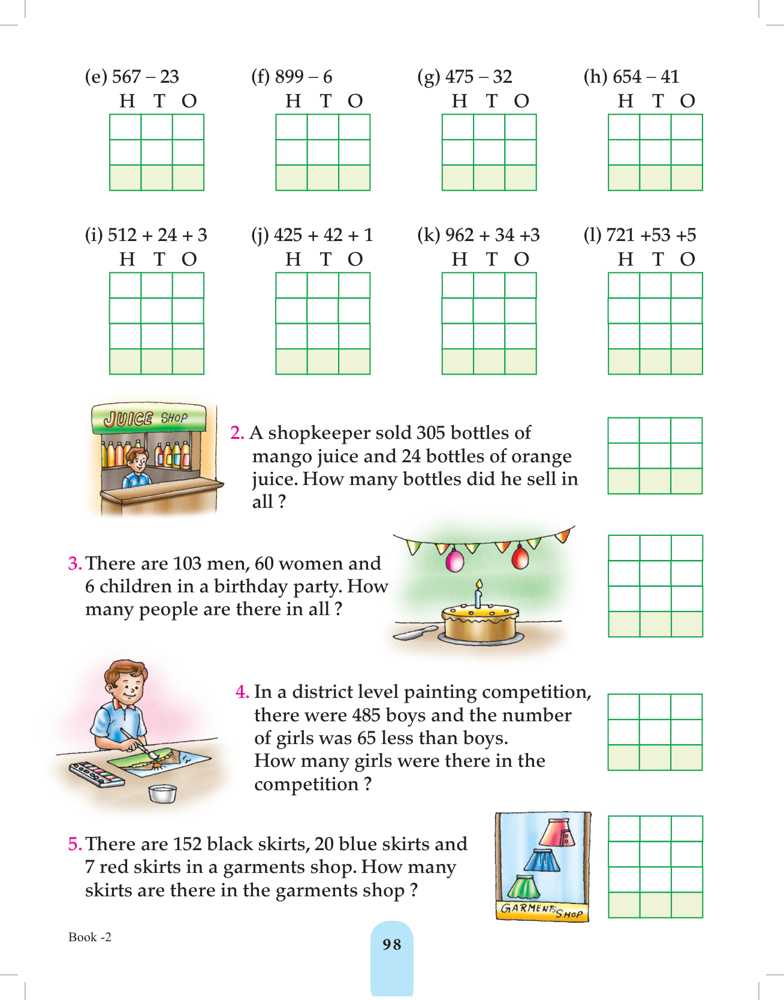 (e) 567 – 23
H T O

(f) 899 – 6
H T O

(g) 475 – 32
H T O

(h) 654 – 41
H T O

(i) 512 + 24 + 3
H T O

(j) 425 + 42 + 1
H T O

(k) 962 + 34 +3
H T O

(l) 721 +53 +5
H T O

JUICE SHOP

2. A shopkeeper sold 305 bottles of mango juice and 24 bottles of orange juice. How many bottles did he sell in all ?

3. There are 103 men, 60 women and 6 children in a birthday party. How many people are there in all ?

4. In a district level painting competition, there were 485 boys and the number of girls was 65 less than boys. How many girls were there in the competition ?

5. There are 152 black skirts, 20 blue skirts and 7 red skirts in a garments shop. How many skirts are there in the garments shop ?

GARMENTS SHOP

Book -2

98