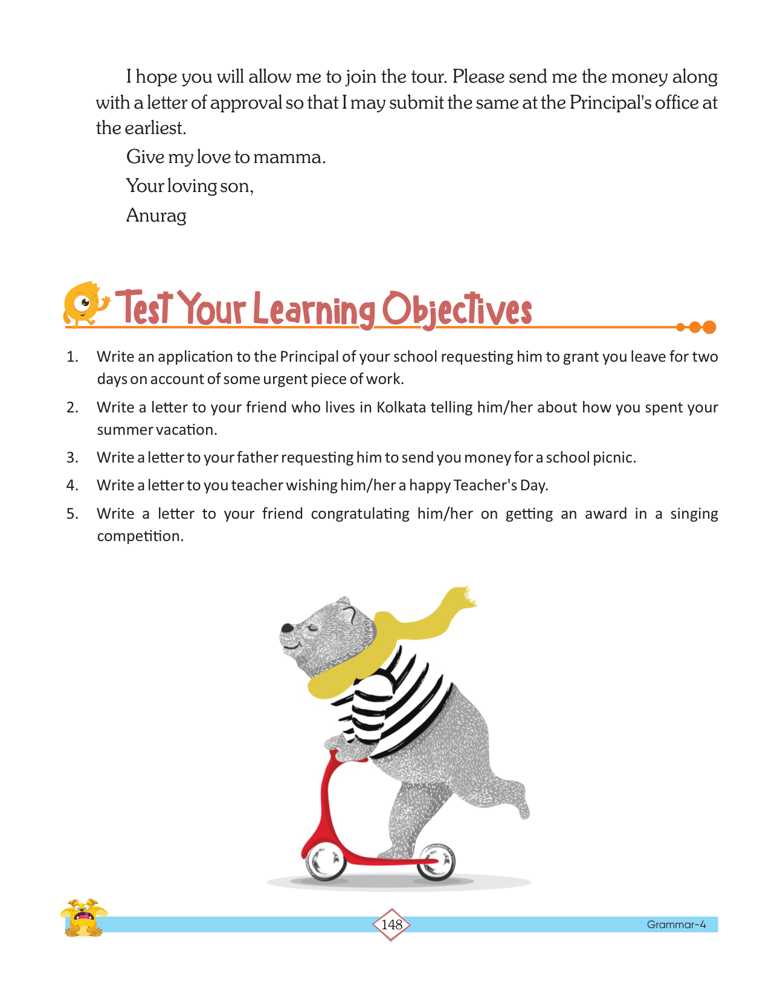 I hope you will allow me to join the tour. Please send me the money along with a letter of approval so that I may submit the same at the Principal's office at the earliest.

Give my love to mamma.

Your loving son,

Anurag

Test Your Learning Objectives

1. Write an application to the Principal of your school requesting him to grant you leave for two days on account of some urgent piece of work.
2. Write a letter to your friend who lives in Kolkata telling him/her about how you spent your summer vacation.
3. Write a letter to your father requesting him to send you money for a school picnic.
4. Write a letter to you teacher wishing him/her a happy Teacher's Day.
5. Write a letter to your friend congratulating him/her on getting an award in a singing competition.

148

Grammar-4