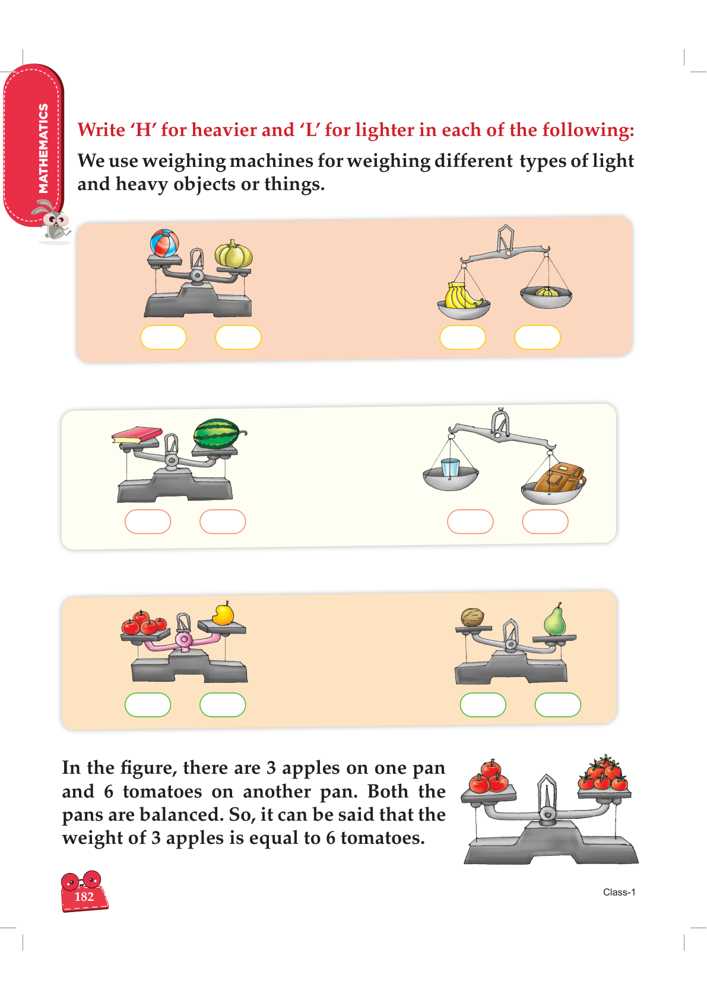 MATHEMATICS

Write 'H' for heavier and 'L' for lighter in each of the following:

We use weighing machines for weighing different types of light and heavy objects or things.

In the figure, there are 3 apples on one pan and 6 tomatoes on another pan. Both the pans are balanced. So, it can be said that the weight of 3 apples is equal to 6 tomatoes.

182

Class-1