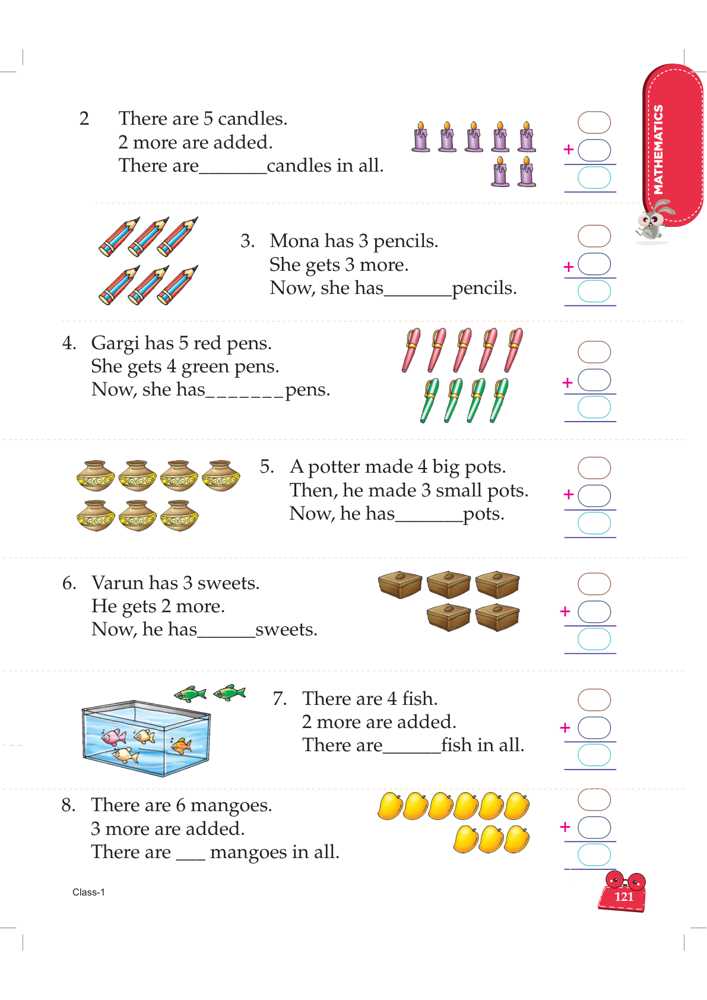 MATHEMATICS

2 There are 5 candles.
2 more are added.
There are_______candles in all.

+

3. Mona has 3 pencils.
She gets 3 more.
Now, she has_______pencils.

+

4. Gargi has 5 red pens.
She gets 4 green pens.
Now, she has_______pens.

+

5. A potter made 4 big pots.
Then, he made 3 small pots.
Now, he has_______pots.

+

6. Varun has 3 sweets.
He gets 2 more.
Now, he has______sweets.

+

7. There are 4 fish.
2 more are added.
There are______fish in all.

+

8. There are 6 mangoes.
3 more are added.
There are ___ mangoes in all.

+

Class-1

121